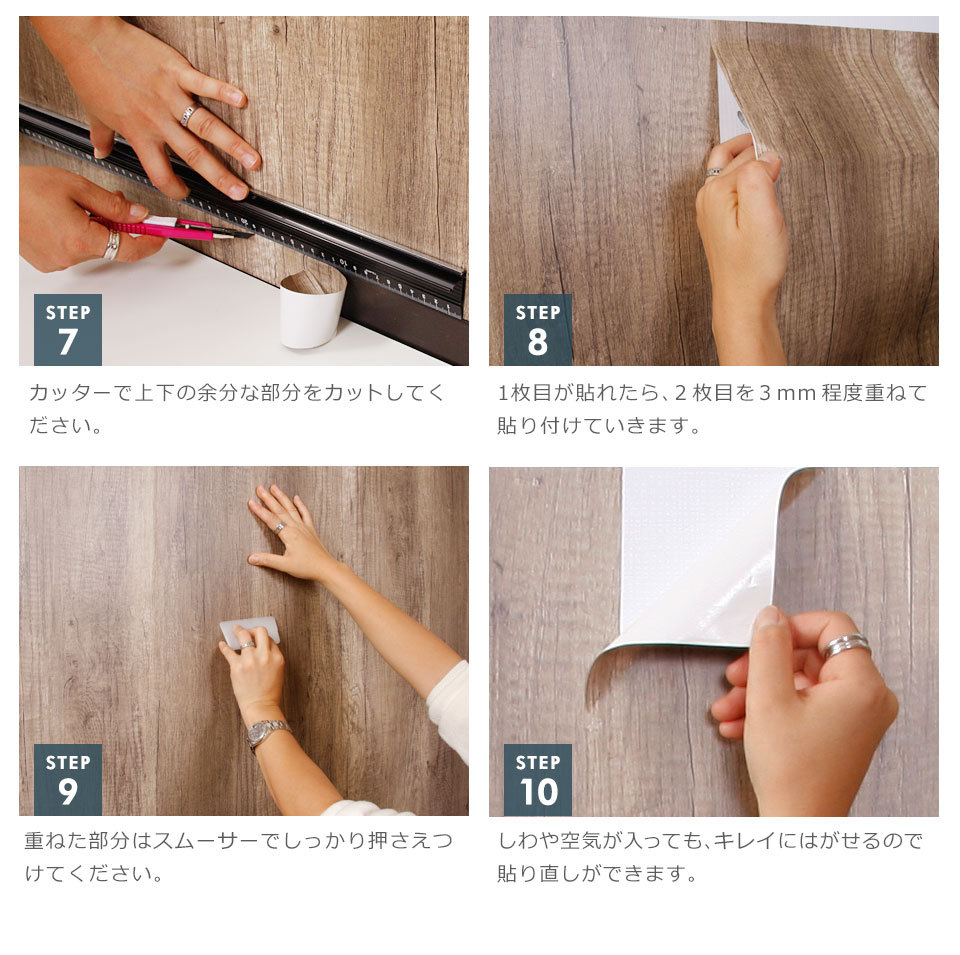 STEP
7

カッターで上下の余分な部分をカットしてください。

STEP
8

1枚目が貼れたら、2枚目を3mm程度重ねて貼り付けていきます。

STEP
9

重ねた部分はスムーサーでしっかり押さえつけてください。

STEP
10

しわや空気が入っても、キレイにはがせるので貼り直しができます。