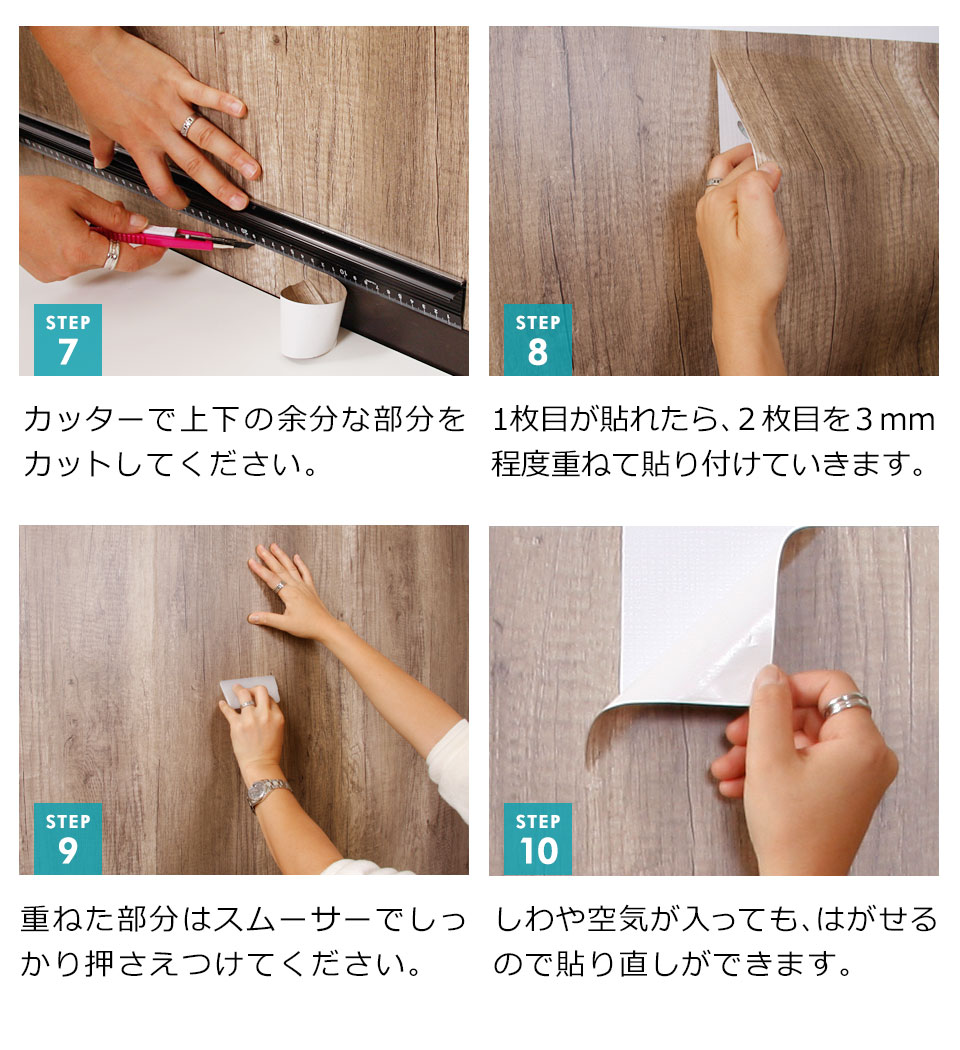 STEP
7

カッターで上下の余分な部分をカットしてください。

STEP
8

1枚目が貼れたら、2枚目を3mm程度重ねて貼り付けていきます。

STEP
9

重ねた部分はスムーサーでしっかり押さえつけてください。

STEP
10

しわや空気が入っても、はがせるので貼り直しができます。