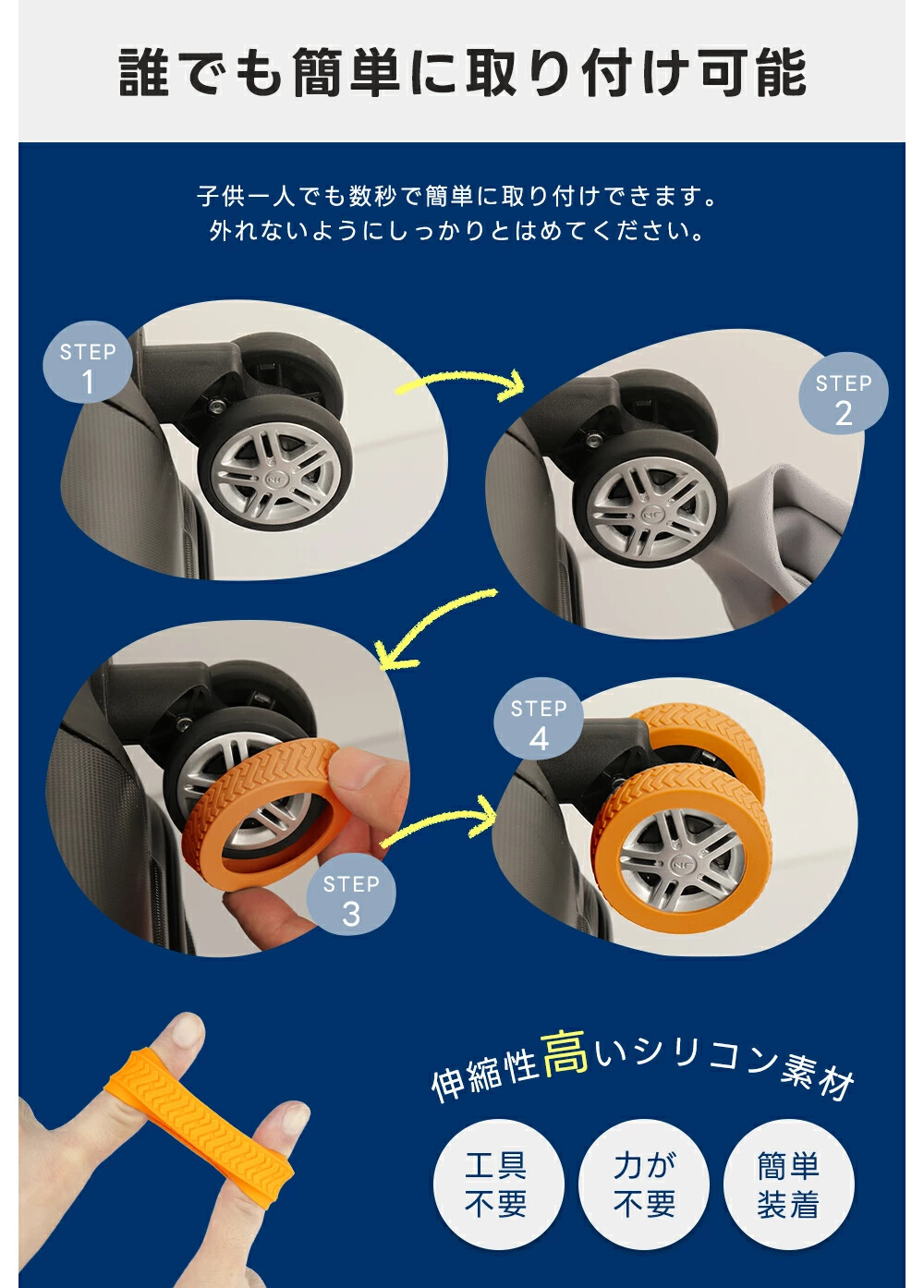 誰でも簡単に取り付け可能

子供一人でも数秒で簡単に取り付けできます。
外れないようにしっかりとはめてください。

STEP 1

STEP 2

STEP 3

STEP 4

伸縮性高いシリコン素材

工具不要

力が不要

簡単装着