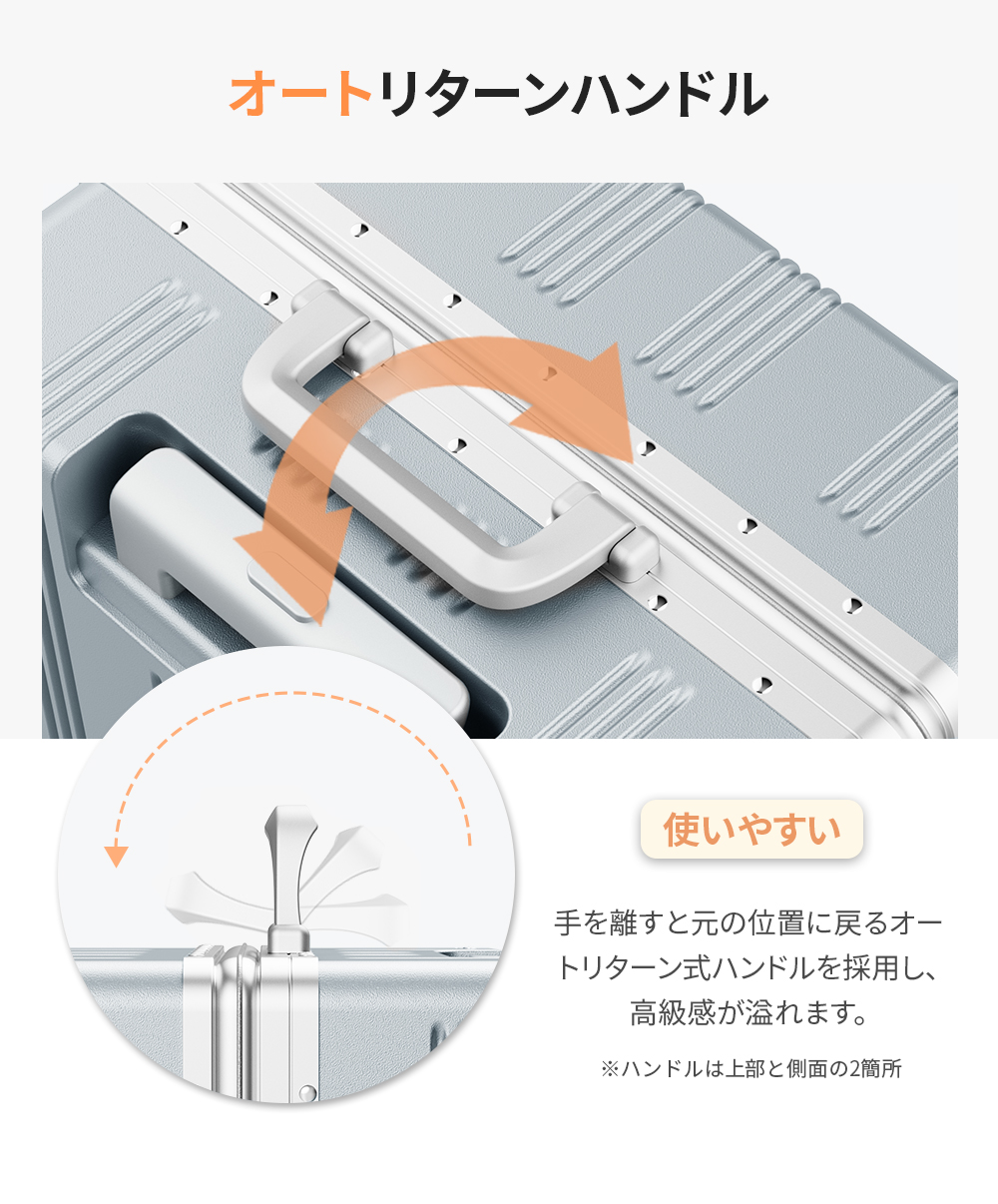 オートリターンハンドル

使いやすい

手を離すと元の位置に戻るオートリターン式ハンドルを採用し、高級感が溢れます。

※ハンドルは上部と側面の2箇所