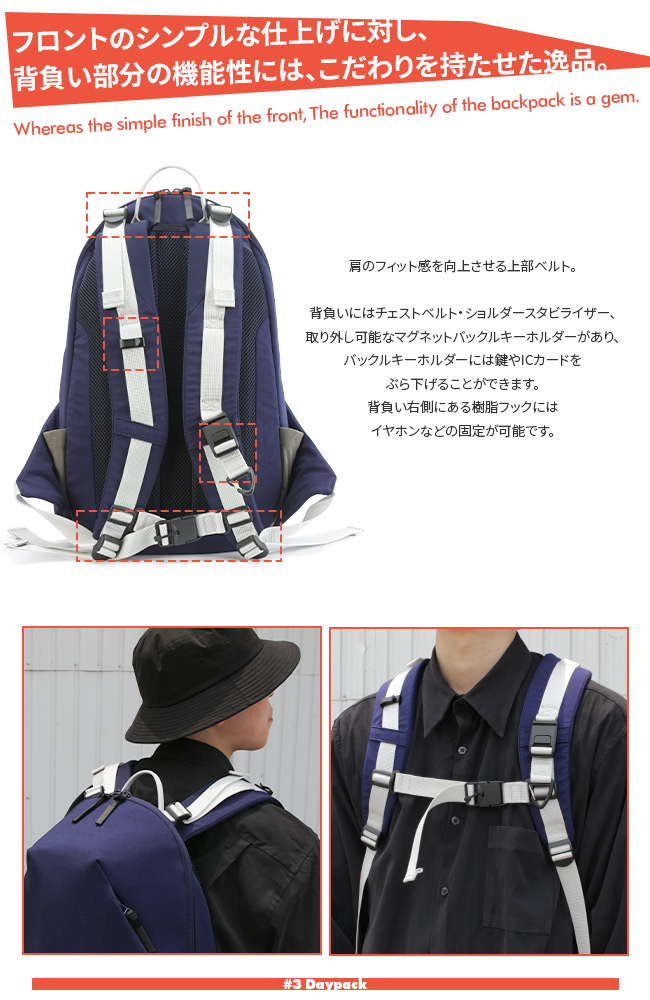 フロントのシンプルな仕上げに対し、
背負い部分の機能性には、こだわりを持たせた逸品。

Whereas the simple finish of the front, The functionality of the backpack is a gem.

肩のフィット感を向上させる上部ベルト。

背負いにはチェストベルト・ショルダースタビライザー、
取り外し可能なマグネットバックルキーホルダーがあり、
バックルキーホルダーには鍵やICカードを
ぶら下げることができます。
背負い右側にある樹脂フックには
イヤホンなどの固定が可能です。

#3 Daypack