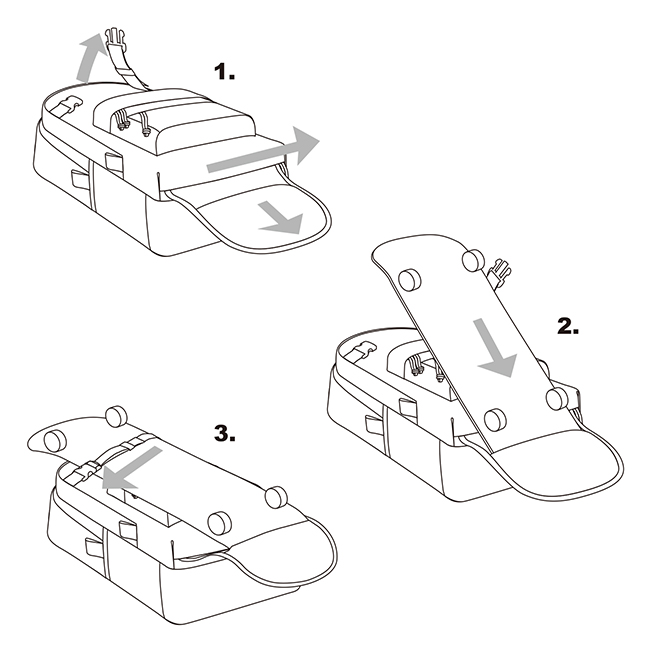 1.

2.

3.