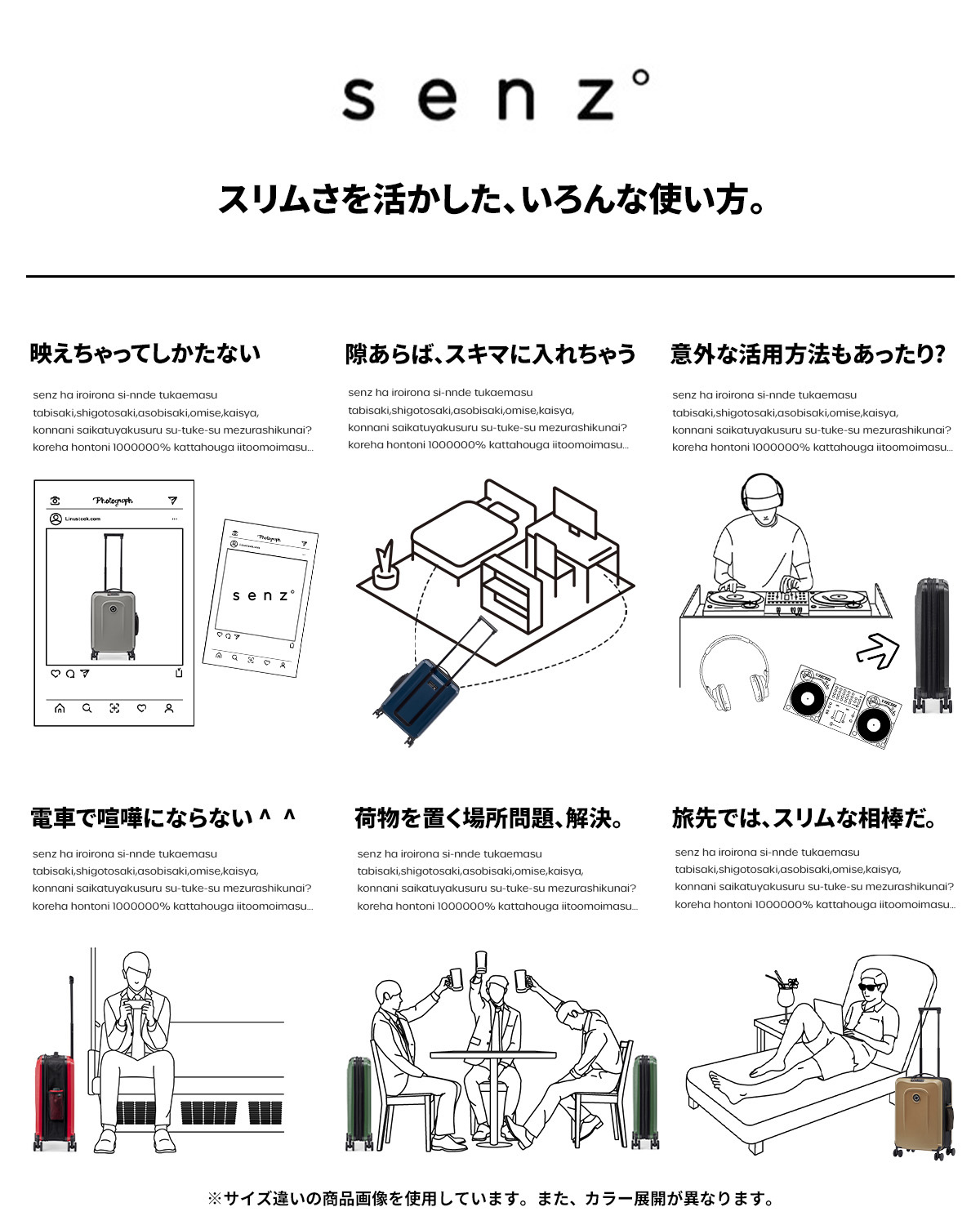 senz°

スリムさを活かした、いろんな使い方。

映えちゃってしかたない

senz ha iroirona si-nnde tukaemasu tabisaki,shigotosaki,asobisaki,omise,kaisya, konnani saikatuyakusuru su-tuke-su mezurashikunai? koreha hontoni 1000000% kattahouga iitoomoimasu...

Photograph

Linustock.com

Photograph

senz°

隙あらば、スキマに入れちゃう

senz ha iroirona si-nnde tukaemasu tabisaki,shigotosaki,asobisaki,omise,kaisya, konnani saikatuyakusuru su-tuke-su mezurashikunai? koreha hontoni 1000000% kattahouga iitoomoimasu...

意外な活用方法もあったり?

senz ha iroirona si-nnde tukaemasu tabisaki,shigotosaki,asobisaki,omise,kaisya, konnani saikatuyakusuru su-tuke-su mezurashikunai? koreha hontoni 1000000% kattahouga iitoomoimasu...

電車で喧嘩にならない＾＾

senz ha iroirona si-nnde tukaemasu tabisaki,shigotosaki,asobisaki,omise,kaisya, konnani saikatuyakusuru su-tuke-su mezurashikunai? koreha hontoni 1000000% kattahouga iitoomoimasu...

荷物を置く場所問題、解決。

senz ha iroirona si-nnde tukaemasu tabisaki,shigotosaki,asobisaki,omise,kaisya, konnani saikatuyakusuru su-tuke-su mezurashikunai? koreha hontoni 1000000% kattahouga iitoomoimasu...

旅先では、スリムな相棒だ。

senz ha iroirona si-nnde tukaemasu tabisaki,shigotosaki,asobisaki,omise,kaisya, konnani saikatuyakusuru su-tuke-su mezurashikunai? koreha hontoni 1000000% kattahouga iitoomoimasu...

※サイズ違いの商品画像を使用しています。また、カラー展開が異なります。