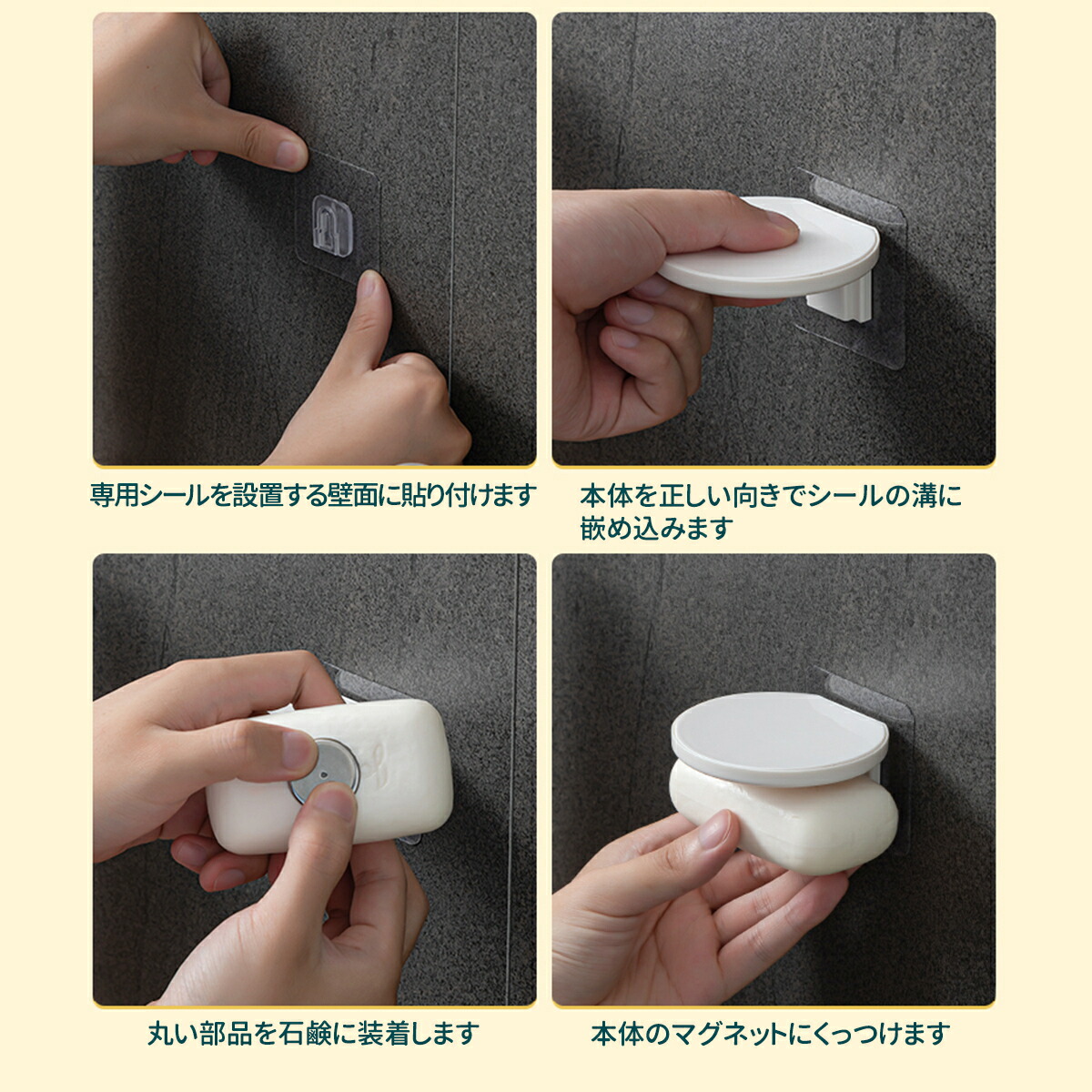 専用シールを設置する壁面に貼り付けます

本体を正しい向きでシールの溝に嵌め込みます

丸い部品を石鹸に装着します

本体のマグネットにくっつけます