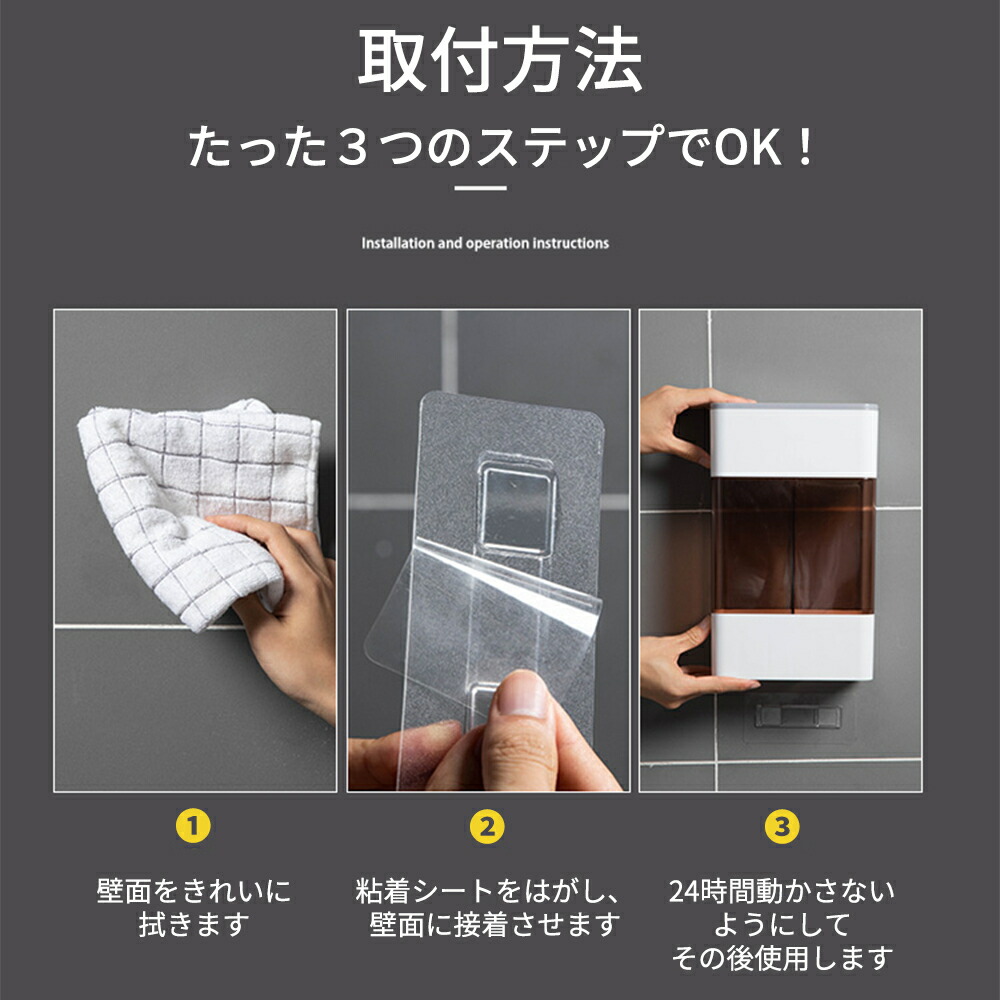 取付方法

たった３つのステップでOK！

Installation and operation instructions

1

壁面をきれいに拭きます

2

粘着シートをはがし、壁面に接着させます

3

24時間動かさないようにしてその後使用します