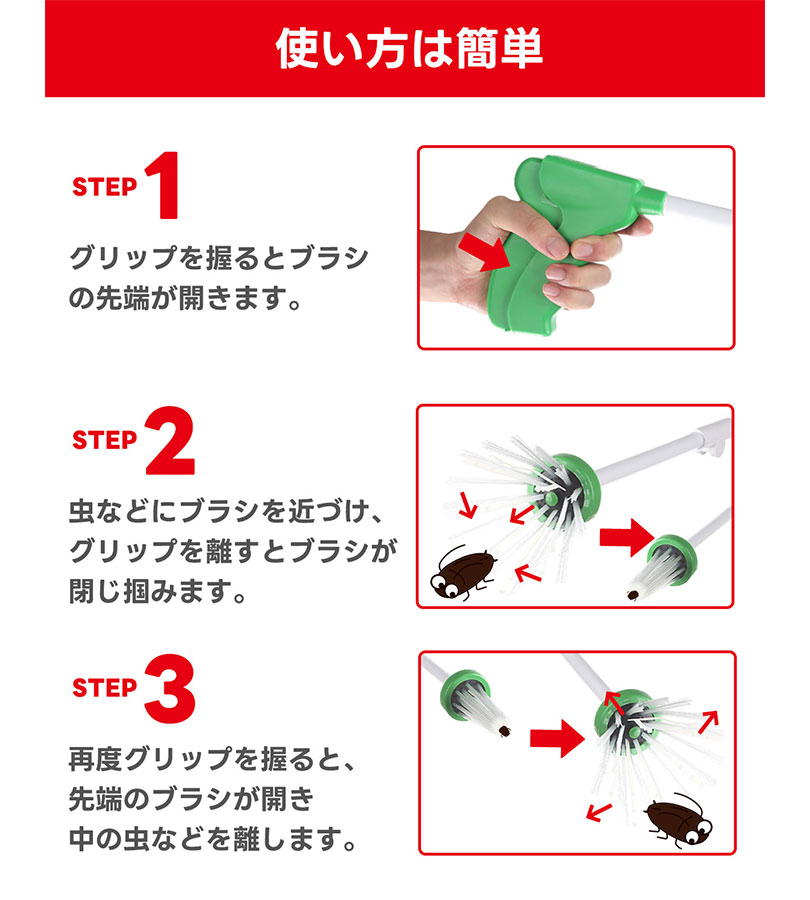 使い方は簡単

STEP 1

グリップを握るとブラシの先端が開きます。

STEP 2

虫などにブラシを近づけ、グリップを離すとブラシが閉じ掴みます。

STEP 3

再度グリップを握ると、先端のブラシが開き中の虫などを離します。