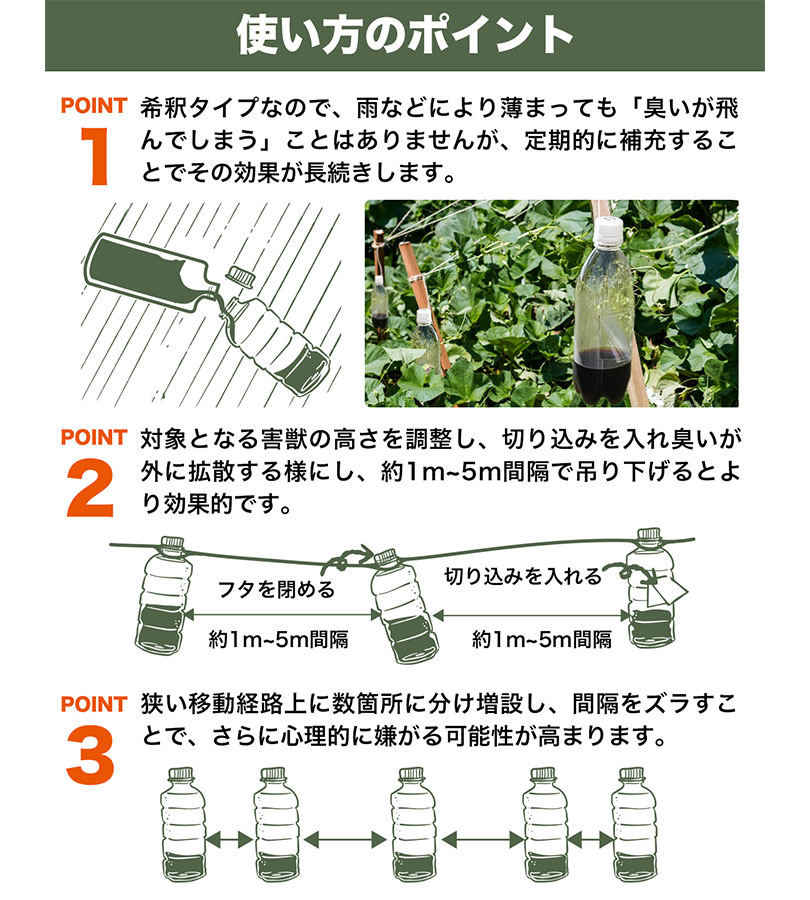 使い方のポイント

POINT 1
希釈タイプなので、雨などにより薄まっても「臭いが飛んでしまう」ことはありませんが、定期的に補充することでその効果が長続きします。

POINT 2
対象となる害獣の高さを調整し、切り込みを入れ臭いが外に拡散する様にし、約1m~5m間隔で吊り下げるとより効果的です。

フタを閉める
切り込みを入れる
約1m~5m間隔
約1m~5m間隔

POINT 3
狭い移動経路上に数箇所に分け増設し、間隔をズラすことで、さらに心理的に嫌がる可能性が高まります。