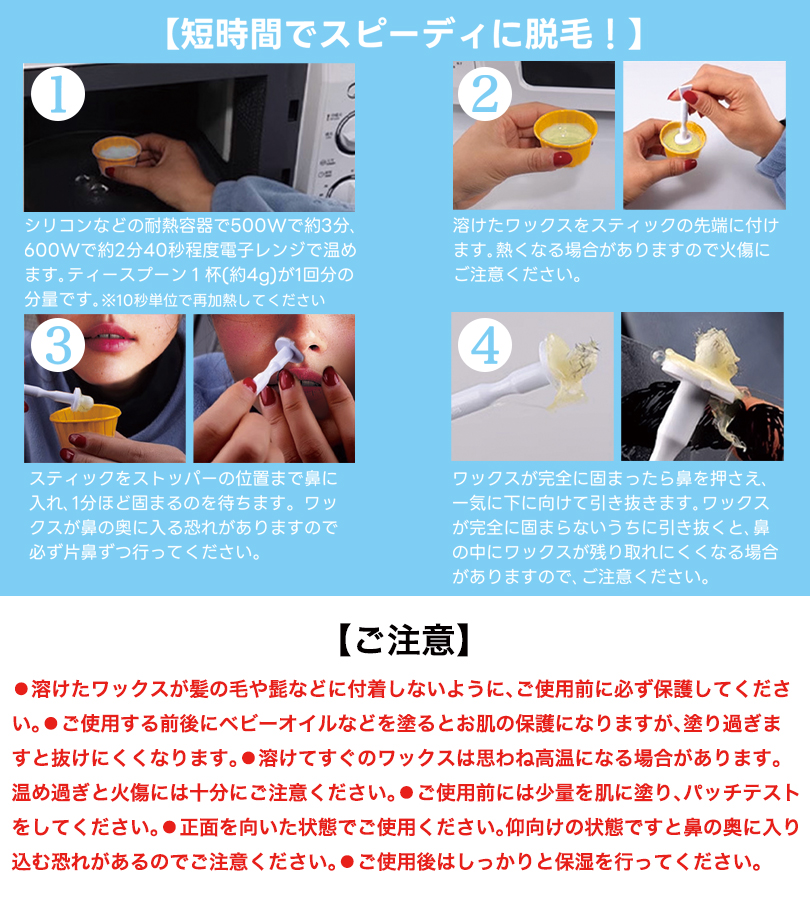 【短時間でスピーディに脱毛！】

1

シリコンなどの耐熱容器で500Wで約3分、600Wで約2分40秒程度電子レンジで温めます。ティースプーン１杯(約4g)が1回分の分量です。※10秒単位で再加熱してください

2

溶けたワックスをスティックの先端に付けます。熱くなる場合がありますので火傷にご注意ください。

3

スティックをストッパーの位置まで鼻に入れ、1分ほど固まるのを待ちます。ワックスが鼻の奥に入る恐れがありますので必ず片鼻ずつ行ってください。

4

ワックスが完全に固まったら鼻を押さえ、一気に下に向けて引き抜きます。ワックスが完全に固まらないうちに引き抜くと、鼻の中にワックスが残り取れにくくなる場合がありますので、ご注意ください。

【ご注意】

●溶けたワックスが髪の毛や髭などに付着しないように、ご使用前に必ず保護してください。●ご使用する前後にベビーオイルなどを塗るとお肌の保護になりますが、塗り過ぎますと抜けにくくなります。●溶けてすぐのワックスは思わぬ高温になる場合があります。温め過ぎと火傷には十分にご注意ください。●ご使用前には少量を肌に塗り、パッチテストをしてください。●正面を向いた状態でご使用ください。仰向けの状態ですと鼻の奥に入り込む恐れがあるのでご注意ください。●ご使用後はしっかりと保湿を行ってください。