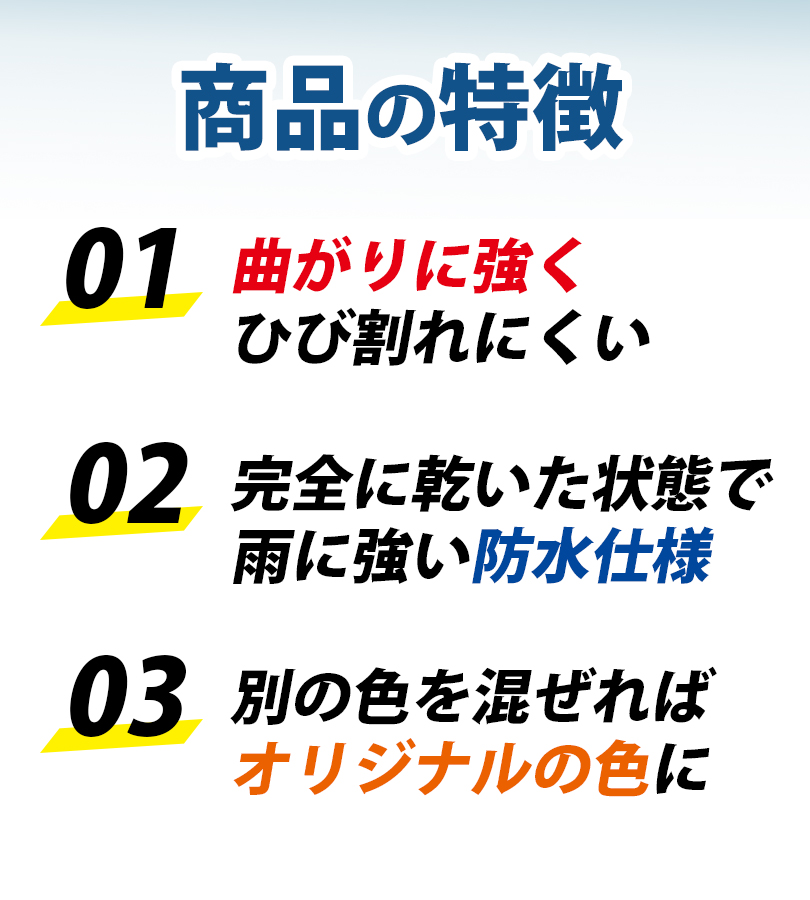 商品の特徴

01
曲がりに強く
ひび割れにくい

02
完全に乾いた状態で
雨に強い防水仕様

03
別の色を混ぜれば
オリジナルの色に