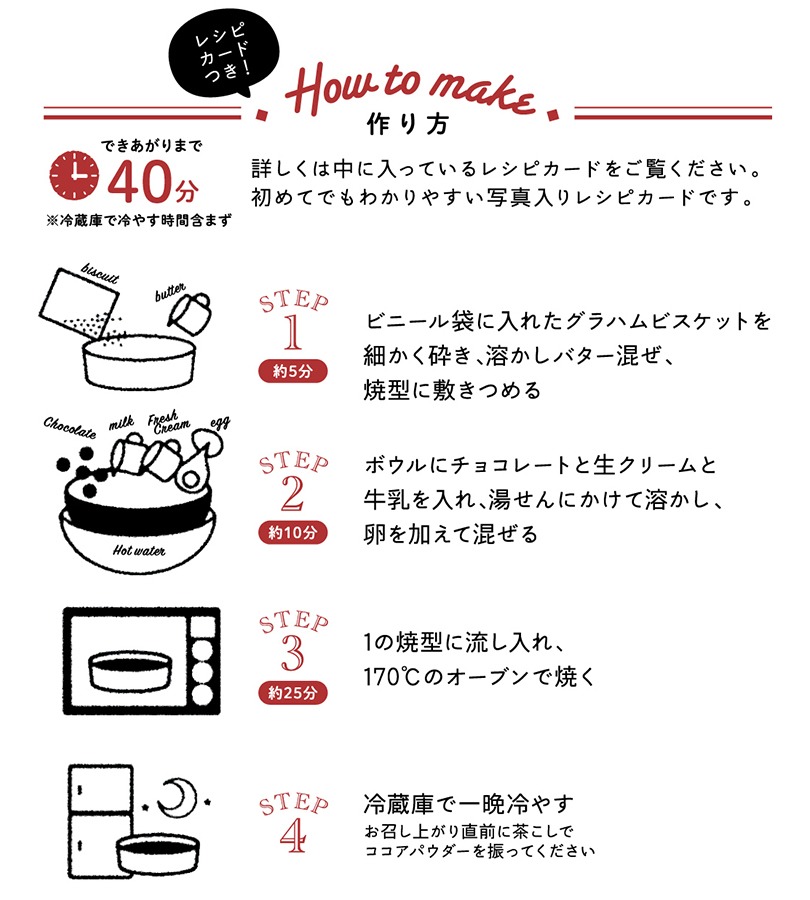 レシピカードつき!

How to make
作り方

できあがりまで
40分
※冷蔵庫で冷やす時間含まず

詳しくは中に入っているレシピカードをご覧ください。
初めてでもわかりやすい写真入りレシピカードです。

biscuit
butter

STEP 1
約5分
ビニール袋に入れたグラハムビスケットを細かく砕き、溶かしバター混ぜ、焼型に敷きつめる

Chocolate
milk
Fresh Cream
egg
Hot water

STEP 2
約10分
ボウルにチョコレートと生クリームと牛乳を入れ、湯せんにかけて溶かし、卵を加えて混ぜる

STEP 3
約25分
1の焼型に流し入れ、170℃のオーブンで焼く

STEP 4
冷蔵庫で一晩冷やす
お召し上がり直前に茶こしでココアパウダーを振ってください