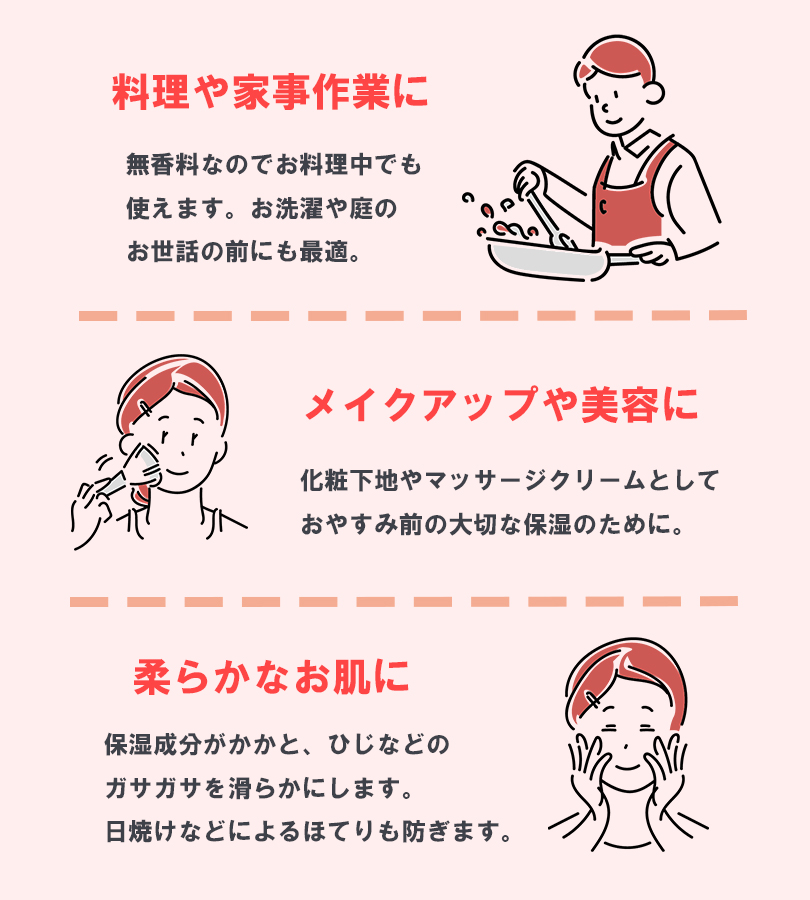 料理や家事作業に

無香料なのでお料理中でも使えます。お洗濯や庭のお世話の前にも最適。

メイクアップや美容に

化粧下地やマッサージクリームとしておやすみ前の大切な保湿のために。

柔らかなお肌に

保湿成分がかかと、ひじなどのガサガサを滑らかにします。日焼けなどによるほてりも防ぎます。