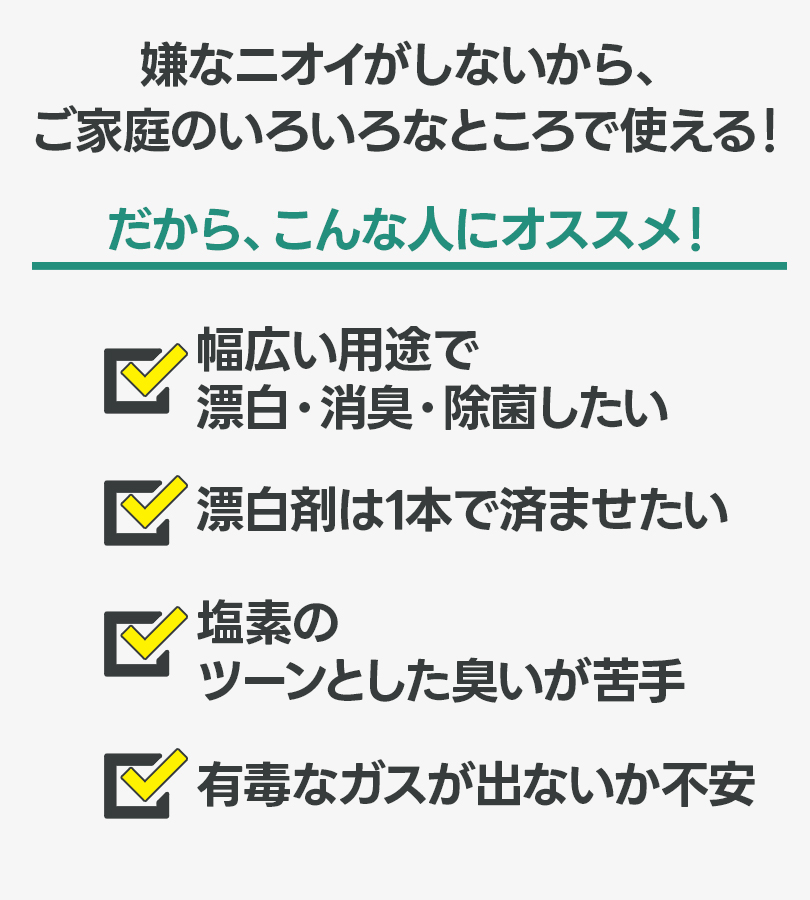 嫌なニオイがしないから、
ご家庭のいろいろなところで使える!

だから、こんな人にオススメ!

☑ 幅広い用途で
漂白・消臭・除菌したい

☑ 漂白剤は1本で済ませたい

☑ 塩素の
ツーンとした臭いが苦手

☑ 有毒なガスが出ないか不安