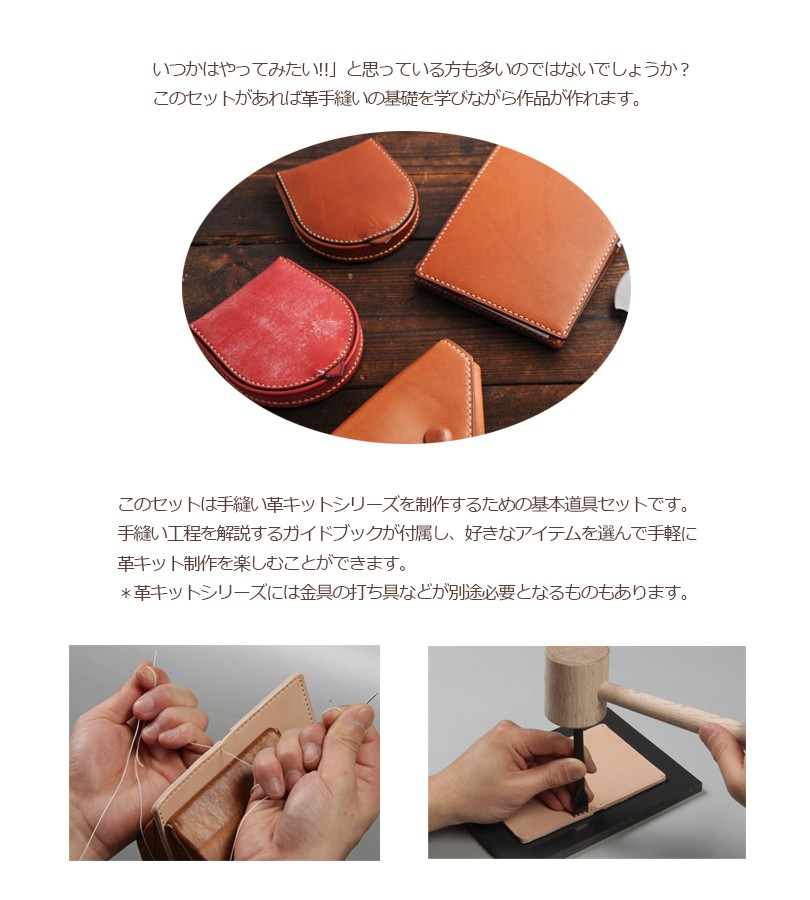 いつかはやってみたい!!」と思っている方も多いのではないでしょうか？
このセットがあれば革手縫いの基礎を学びながら作品が作れます。

このセットは手縫い革キットシリーズを制作するための基本道具セットです。
手縫い工程を解説するガイドブックが付属し、好きなアイテムを選んで手軽に革キット制作を楽しむことができます。
＊革キットシリーズには金具の打ち具などが別途必要となるものもあります。