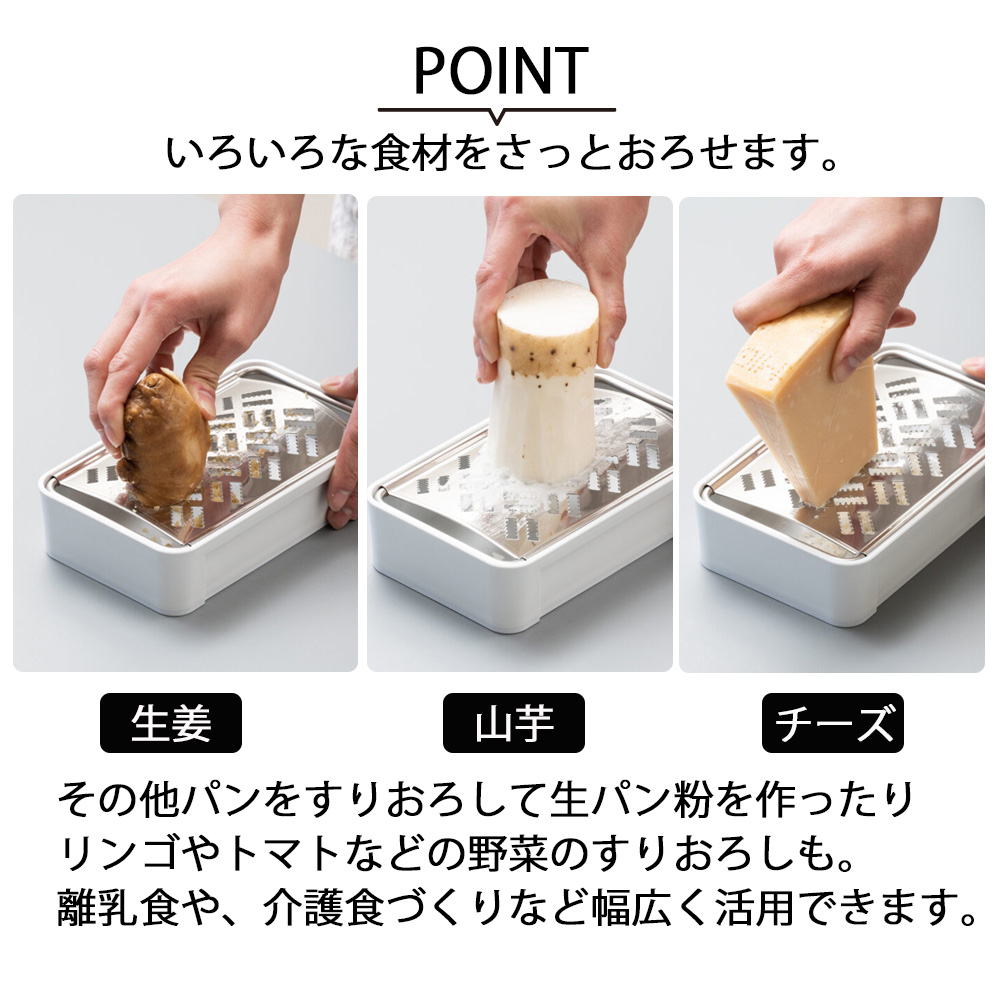 POINT
いろいろな食材をさっとおろせます。

生姜

山芋

チーズ

その他パンをすりおろして生パン粉を作ったり
リンゴやトマトなどの野菜のすりおろしも。
離乳食や、介護食づくりなど幅広く活用できます。