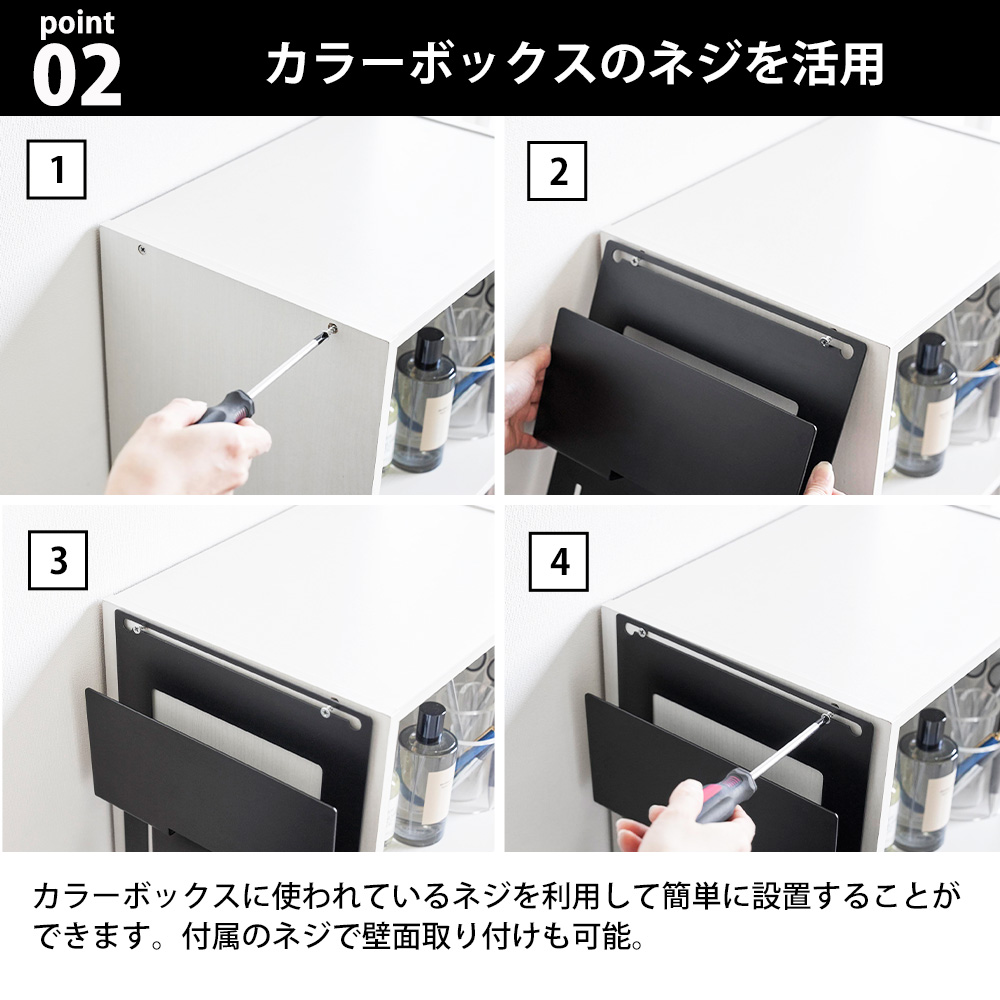 point
02
カラーボックスのネジを活用

1

2

3

4

カラーボックスに使われているネジを利用して簡単に設置することができます。付属のネジで壁面取り付けも可能。