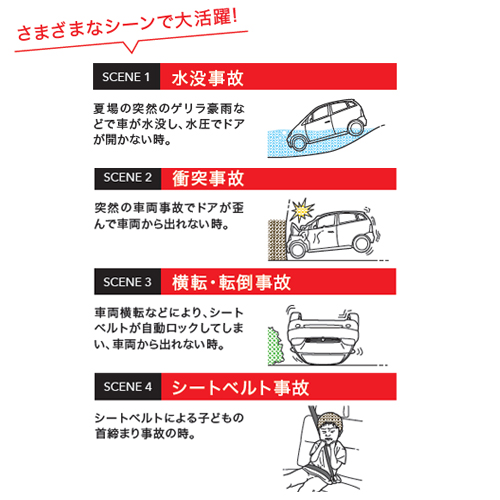 さまざまなシーンで大活躍!

SCENE 1 水没事故

夏場の突然のゲリラ豪雨などで車が水没し、水圧でドアが開かない時。

SCENE 2 衝突事故

突然の車両事故でドアが歪んで車両から出れない時。

SCENE 3 横転・転倒事故

車両横転などにより、シートベルトが自動ロックしてしまい、車両から出れない時。

SCENE 4 シートベルト事故

シートベルトによる子どもの首締まり事故の時。