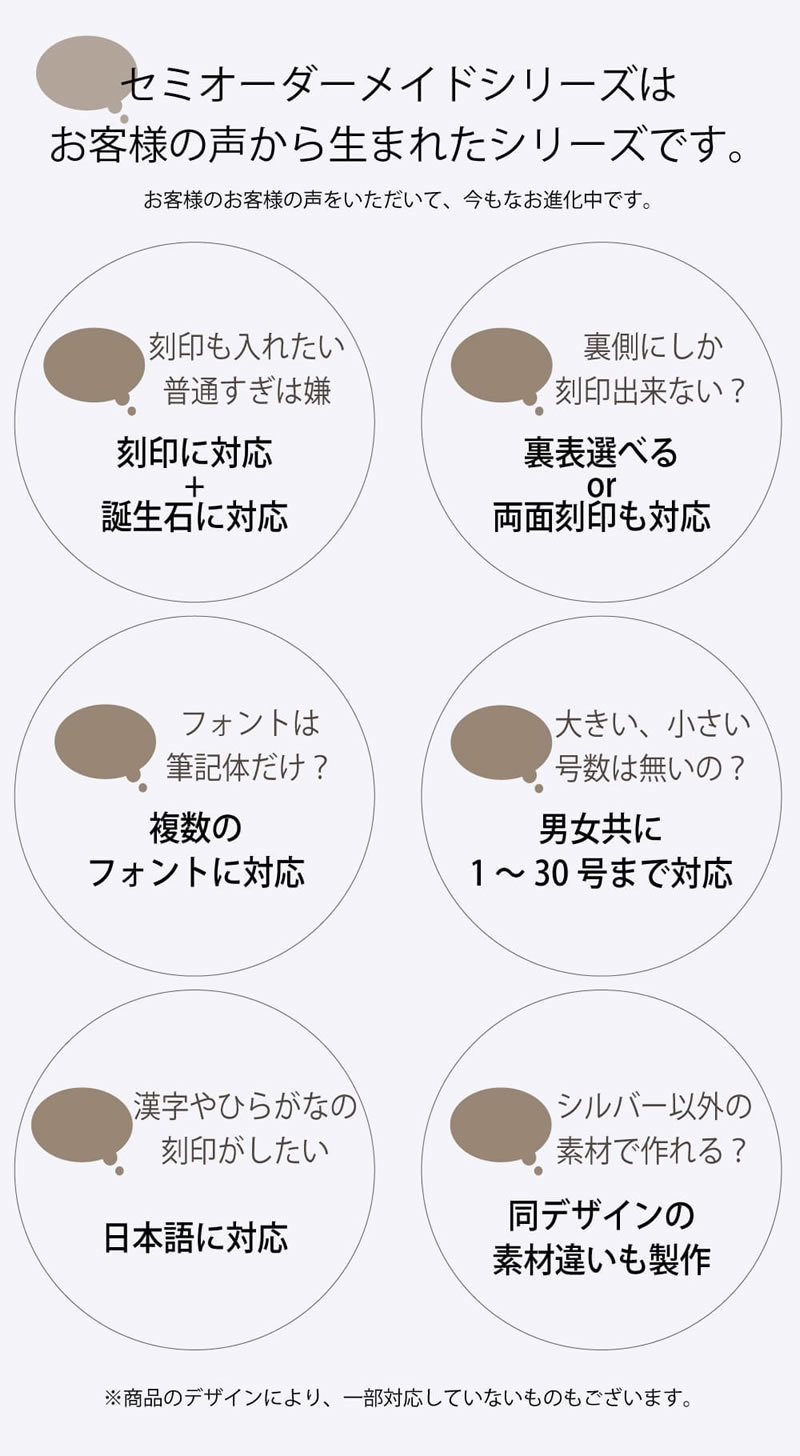 セミオーダーメイドシリーズは
お客様の声から生まれたシリーズです。

お客様のお客様の声をいただいて、今もなお進化中です。

刻印も入れたい
普通すぎは嫌

刻印に対応
+
誕生石に対応

裏側にしか
刻印出来ない？

裏表選べる
or
両面刻印も対応

フォントは
筆記体だけ？

複数の
フォントに対応

大きい、小さい
号数は無いの？

男女共に
1～30号まで対応

漢字やひらがなの
刻印がしたい

日本語に対応

シルバー以外の
素材で作れる？

同デザインの
素材違いも製作

※商品のデザインにより、一部対応していないものもございます。