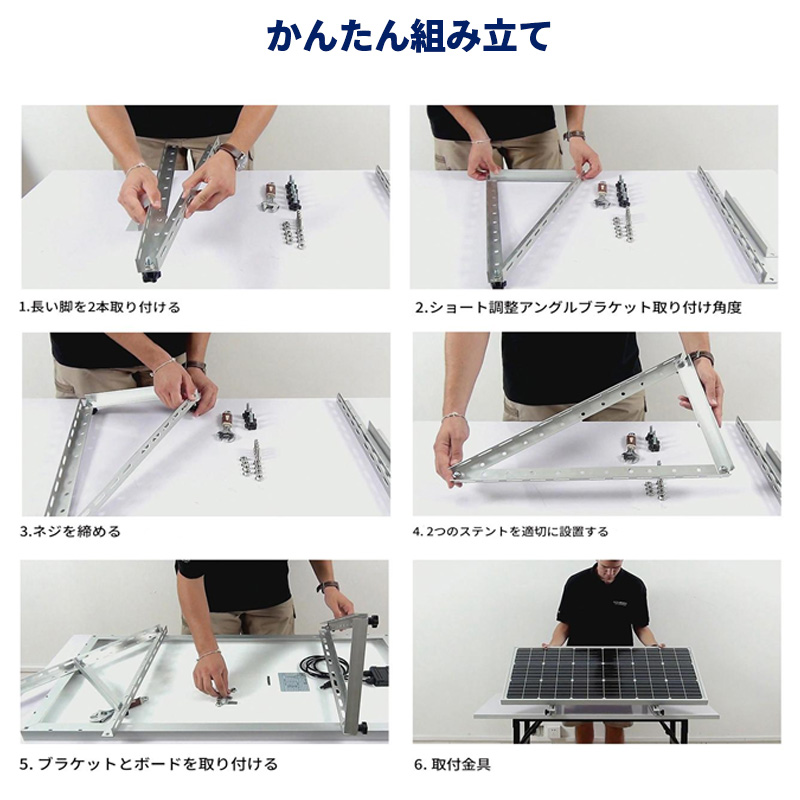 かんたん組み立て

1.長い脚を2本取り付ける

2.ショート調整アングルブラケット取り付け角度

3.ネジを締める

4. 2つのステントを適切に設置する

5. ブラケットとボードを取り付ける

6. 取付金具