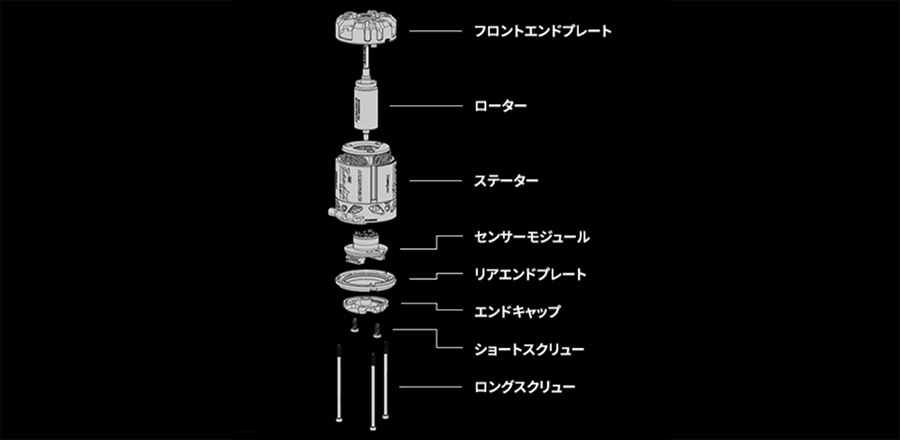 フロントエンドプレート
ローター
ステーター
センサーモジュール
リアエンドプレート
エンドキャップ
ショートスクリュー
ロングスクリュー