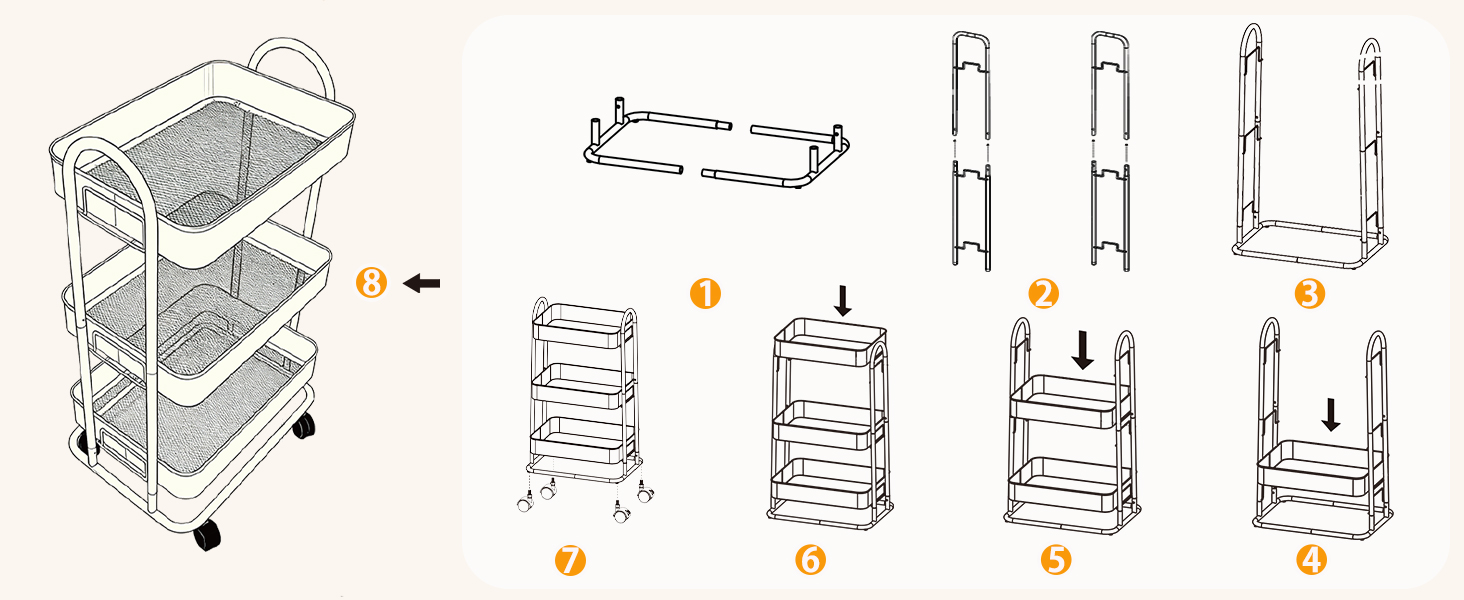 8
1
2
3
7
6
5
4