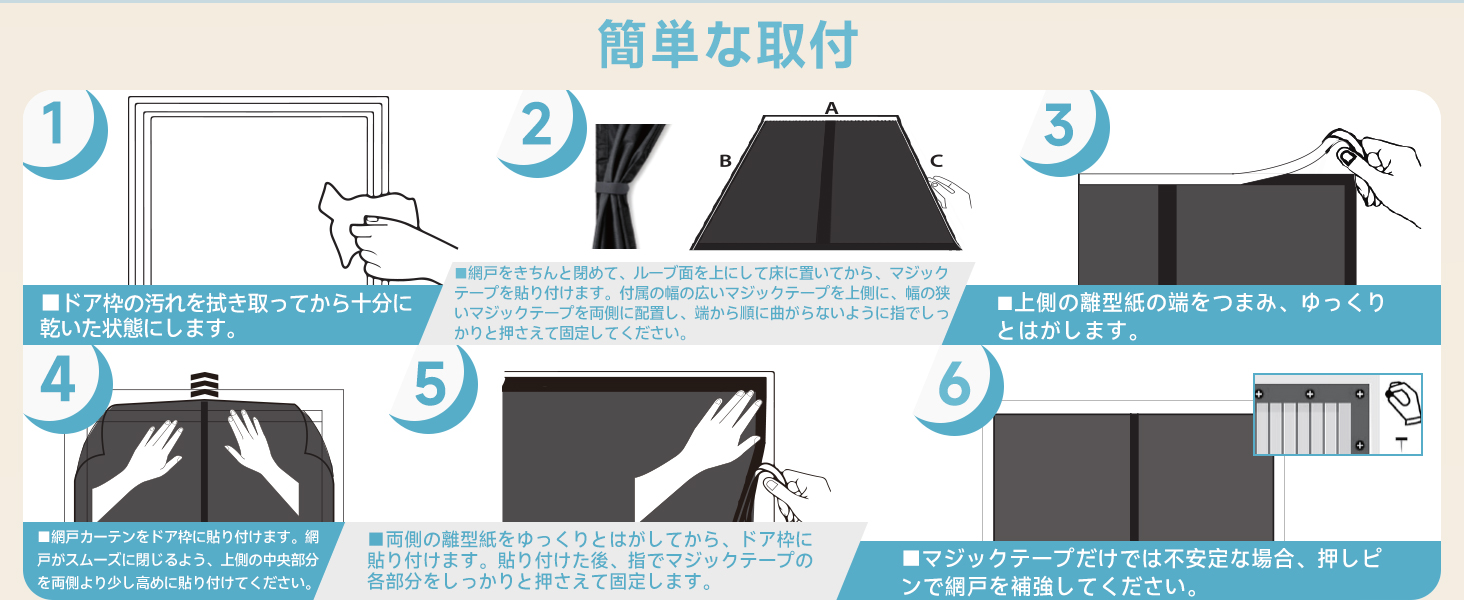 簡単な取付

1

■ドア枠の汚れを拭き取ってから十分に乾いた状態にします。

2

A

B

C

■網戸をきちんと閉めて、ループ面を上にして床に置いてから、マジックテープを貼り付けます。付属の幅の広いマジックテープを上側に、幅の狭いマジックテープを両側に配置し、端から順に曲がらないように指でしっかりと押さえて固定してください。

3

■上側の離型紙の端をつまみ、ゆっくりとはがします。

4

■網戸カーテンをドア枠に貼り付けます。網戸がスムーズに閉じるよう、上側の中央部分を両側より少し高めに貼り付けてください。

5

■両側の離型紙をゆっくりとはがしてから、ドア枠に貼り付けます。貼り付けた後、指でマジックテープの各部分をしっかりと押さえて固定します。

6

■マジックテープだけでは不安定な場合、押しピンで網戸を補強してください。