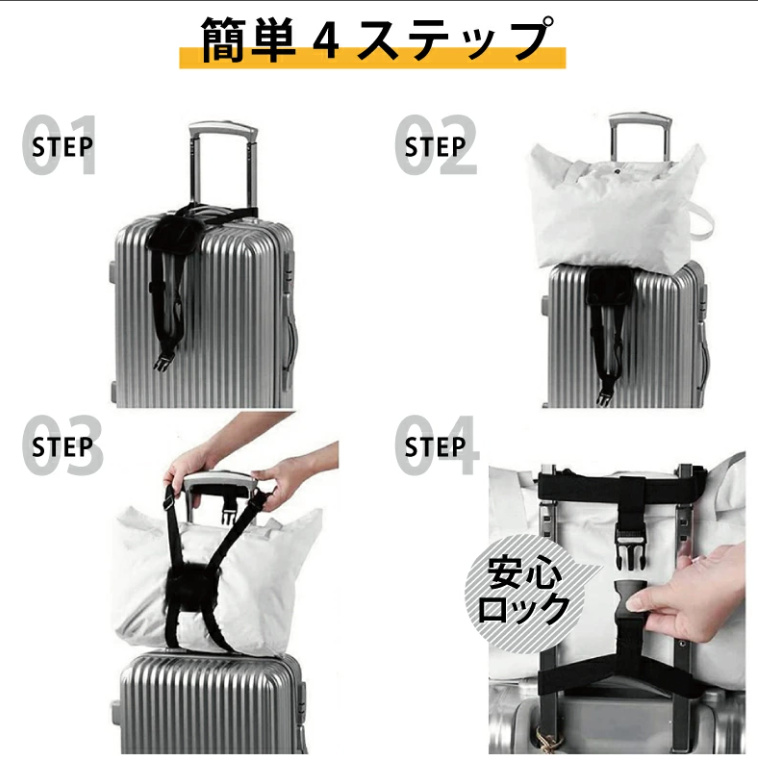 簡単４ステップ

01 STEP

02 STEP

03 STEP

04 STEP

安心ロック