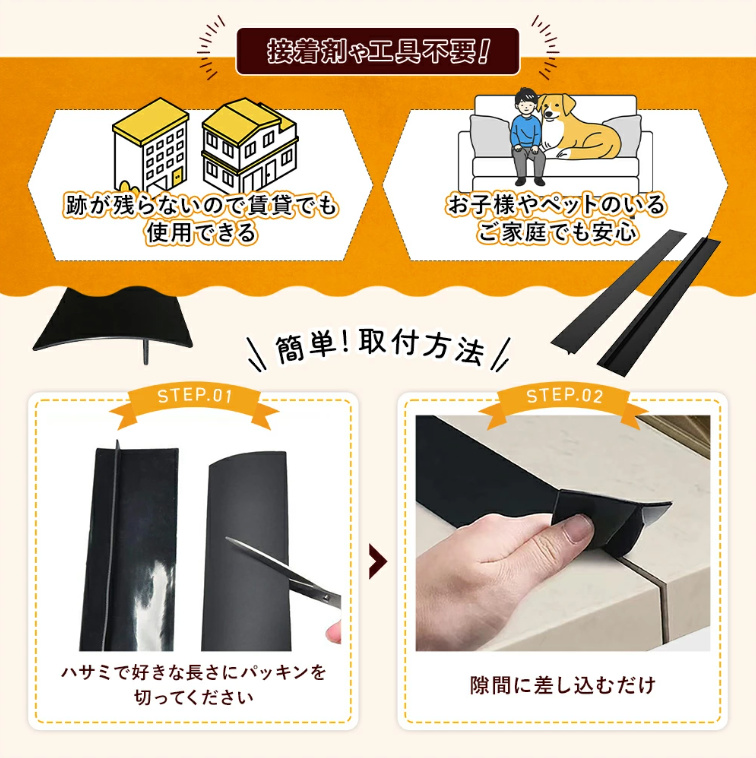 接着剤や工具不要!

跡が残らないので賃貸でも使用できる

お子様やペットのいるご家庭でも安心

簡単!取付方法

STEP.01

ハサミで好きな長さにパッキンを切ってください

STEP.02

隙間に差し込むだけ