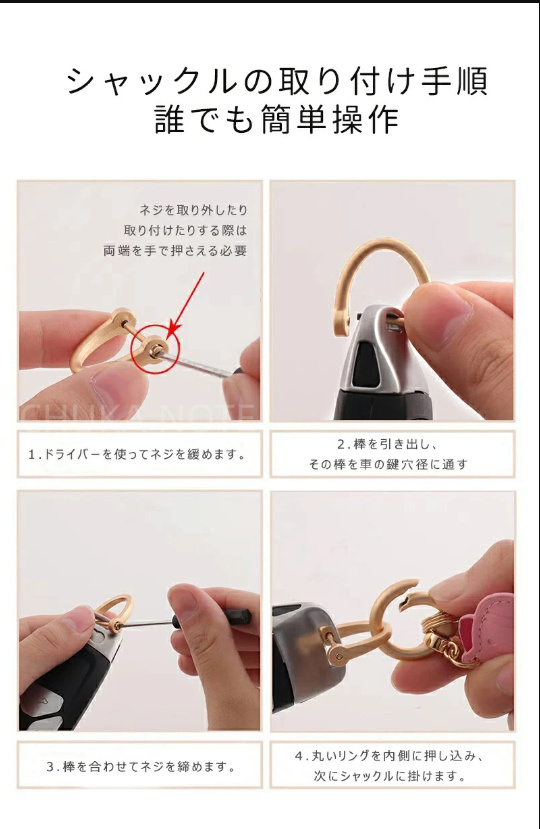 シャックルの取り付け手順
誰でも簡単操作

ネジを取り外したり
取り付けたりする際は
両端を手で押さえる必要

CHIKA NOTE

1.ドライバーを使ってネジを緩めます。

2.棒を引き出し、
その棒を車の鍵穴径に通す

3.棒を合わせてネジを締めます。

4.丸いリングを内側に押し込み、
次にシャックルに掛けます。