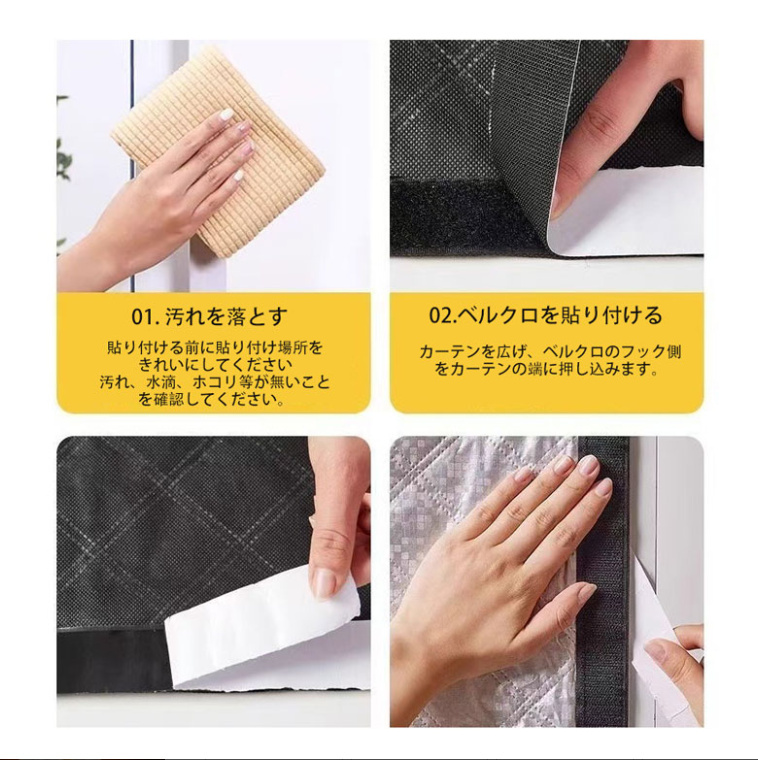 01. 汚れを落とす

貼り付ける前に貼り付け場所をきれいにしてください
汚れ、水滴、ホコリ等が無いことを確認してください。

02.ベルクロを貼り付ける

カーテンを広げ、ベルクロのフック側をカーテンの端に押し込みます。