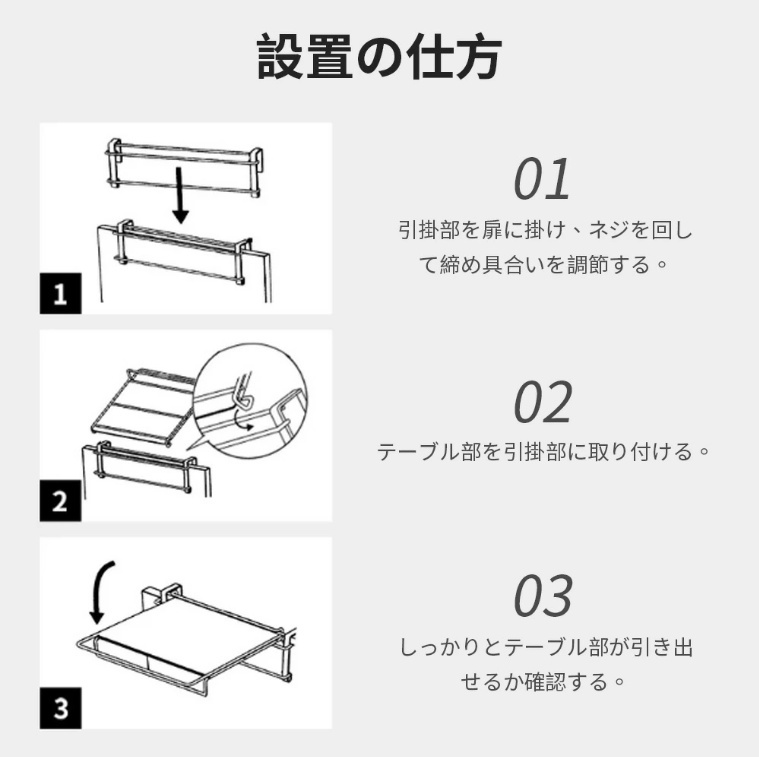 設置の仕方

1

01

引掛部を扉に掛け、ネジを回して締め具合いを調節する。

2

02

テーブル部を引掛部に取り付ける。

3

03

しっかりとテーブル部が引き出せるか確認する。