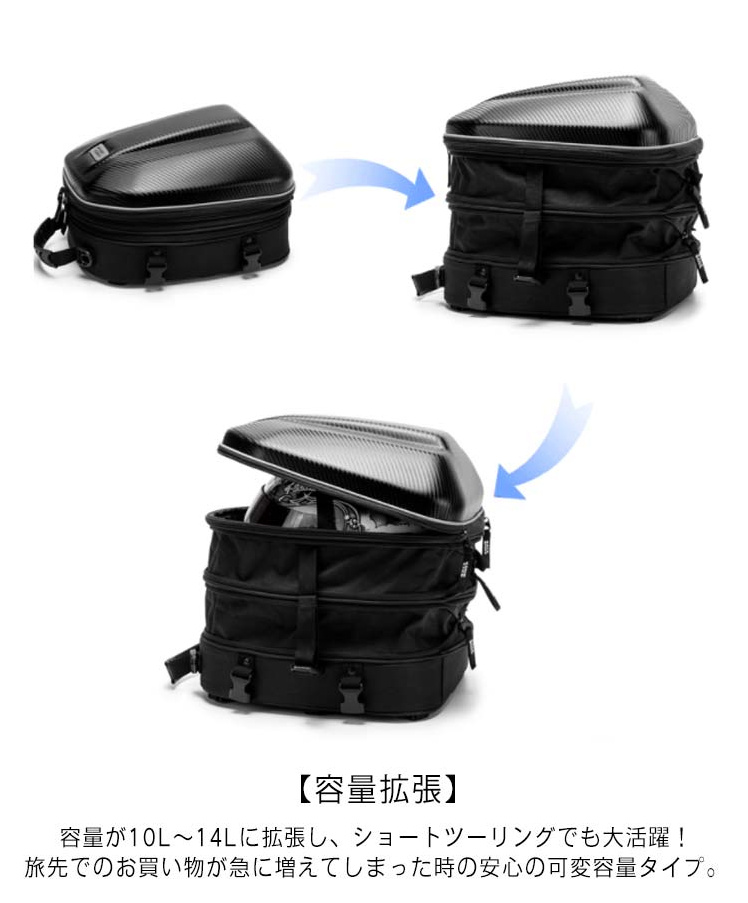 【容量拡張】

容量が10L～14Lに拡張し、ショートツーリングでも大活躍！
旅先でのお買い物が急に増えてしまった時の安心の可変容量タイプ。