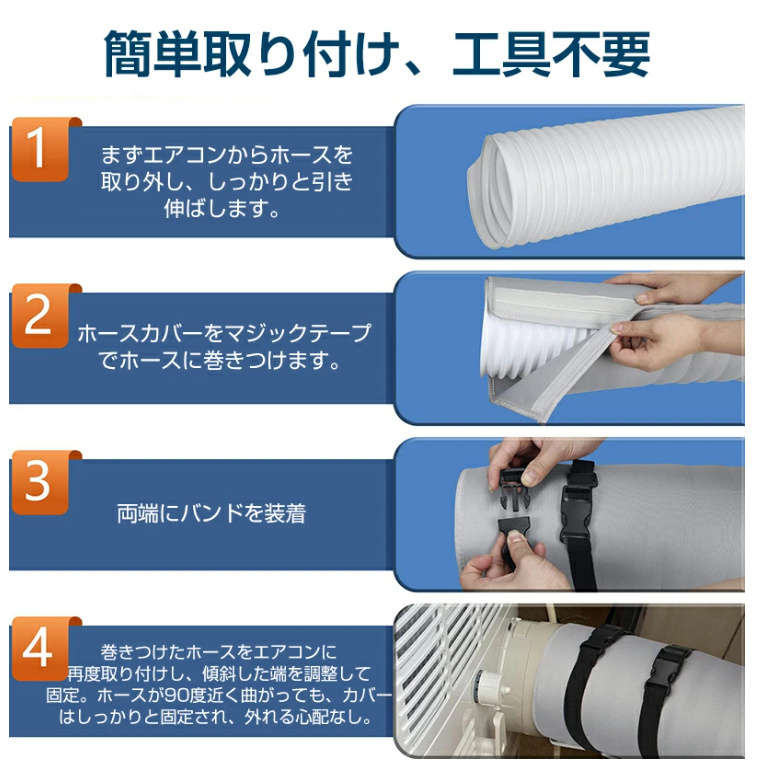 簡単取り付け、工具不要

1

まずエアコンからホースを取り外し、しっかりと引き伸ばします。

2

ホースカバーをマジックテープでホースに巻きつけます。

3

両端にバンドを装着

4

巻きつけたホースをエアコンに再度取り付けし、傾斜した端を調整して固定。ホースが90度近く曲がっても、カバーはしっかりと固定され、外れる心配なし。