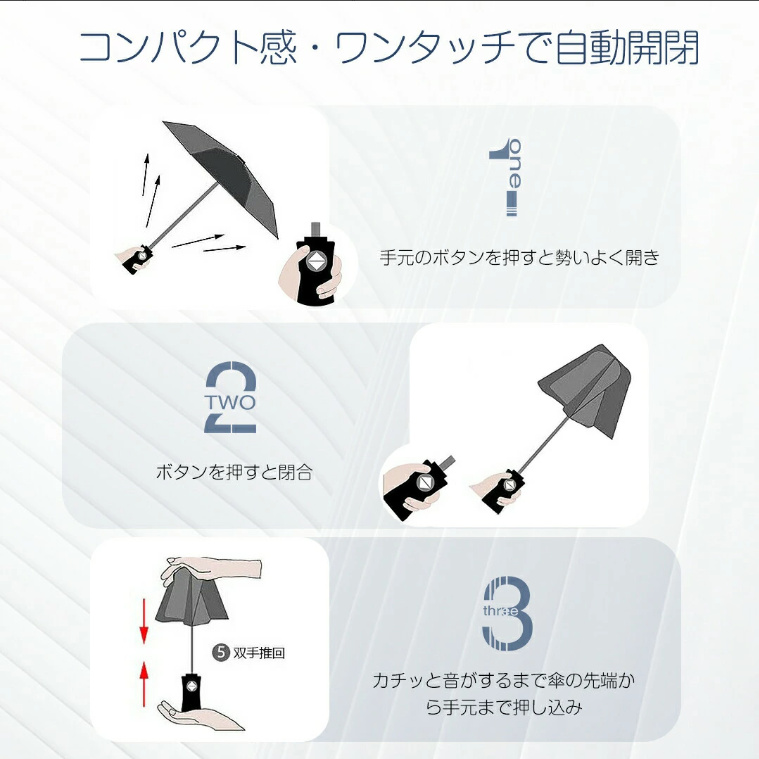 コンパクト感・ワンタッチで自動開閉

1 one

手元のボタンを押すと勢いよく開き

2 TWO

ボタンを押すと閉合

5 双手推回

3 three

カチッと音がするまで傘の先端から手元まで押し込み