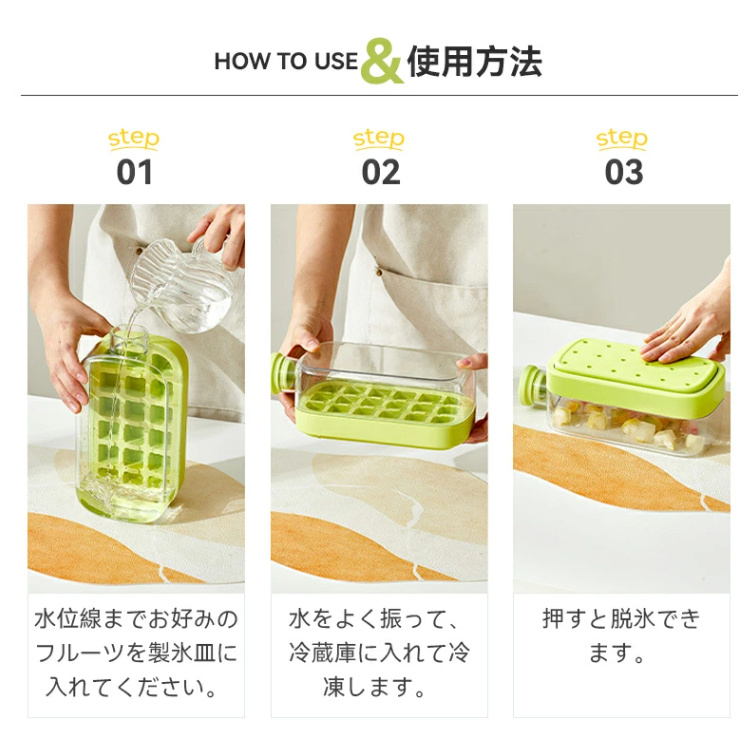 HOW TO USE & 使用方法

step
01

水位線までお好みのフルーツを製氷皿に入れてください。

step
02

水をよく振って、冷蔵庫に入れて冷凍します。

step
03

押すと脱氷できます。