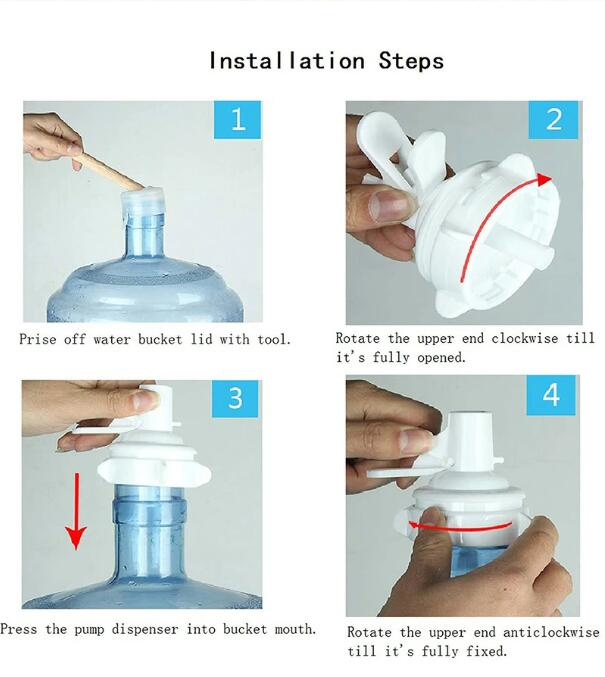 Installation Steps

1

Prise off water bucket lid with tool.

2

Rotate the upper end clockwise till it's fully opened.

3

Press the pump dispenser into bucket mouth.

4

Rotate the upper end anticlockwise till it's fully fixed.