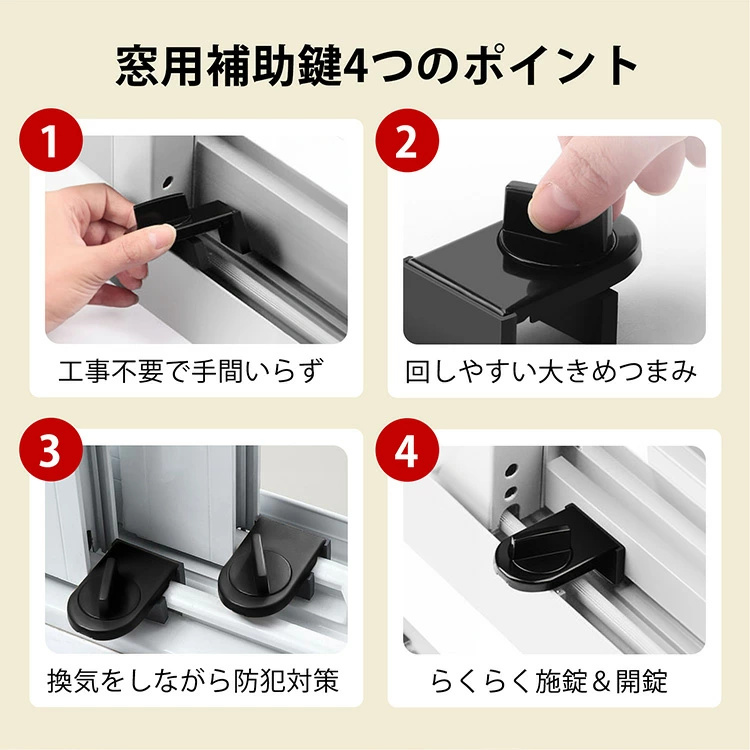 窓用補助鍵4つのポイント

1

工事不要で手間いらず

2

回しやすい大きめつまみ

3

換気をしながら防犯対策

4

らくらく施錠＆開錠