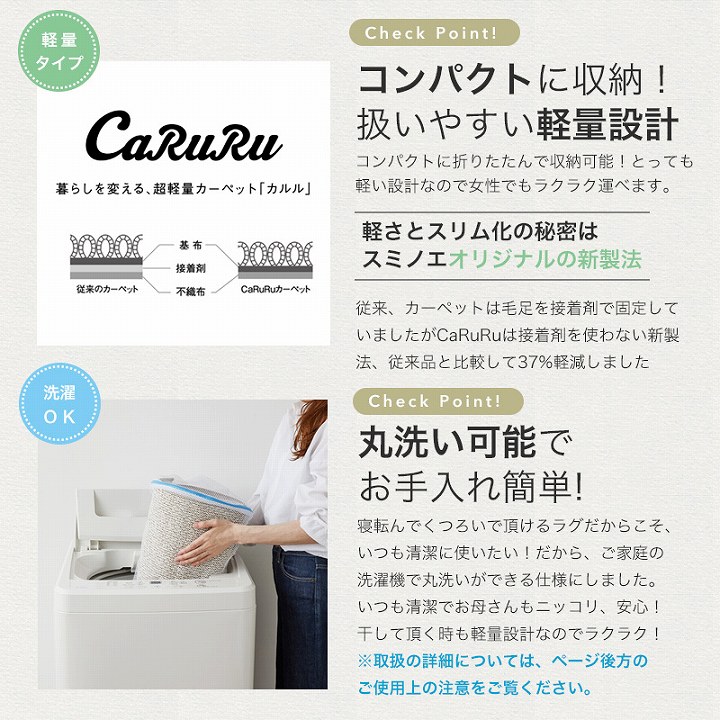 軽量タイプ

CaRuRu

暮らしを変える、超軽量カーペット「カルル」

基布
接着剤
不織布
従来のカーペット
CaRuRuカーペット

Check Point!

コンパクトに収納！
扱いやすい軽量設計

コンパクトに折りたたんで収納可能！とっても軽い設計なので女性でもラクラク運べます。

軽さとスリム化の秘密は
スミノエオリジナルの新製法

従来、カーペットは毛足を接着剤で固定していましたがCaRuRuは接着剤を使わない新製法、従来品と比較して37%軽減しました

洗濯OK

Check Point!

丸洗い可能で
お手入れ簡単!

寝転んでくつろいで頂けるラグだからこそ、いつも清潔に使いたい！だから、ご家庭の洗濯機で丸洗いができる仕様にしました。いつも清潔でお母さんもニッコリ、安心！干して頂く時も軽量設計なのでラクラク！
※取扱の詳細については、ページ後方のご使用上の注意をご覧ください。