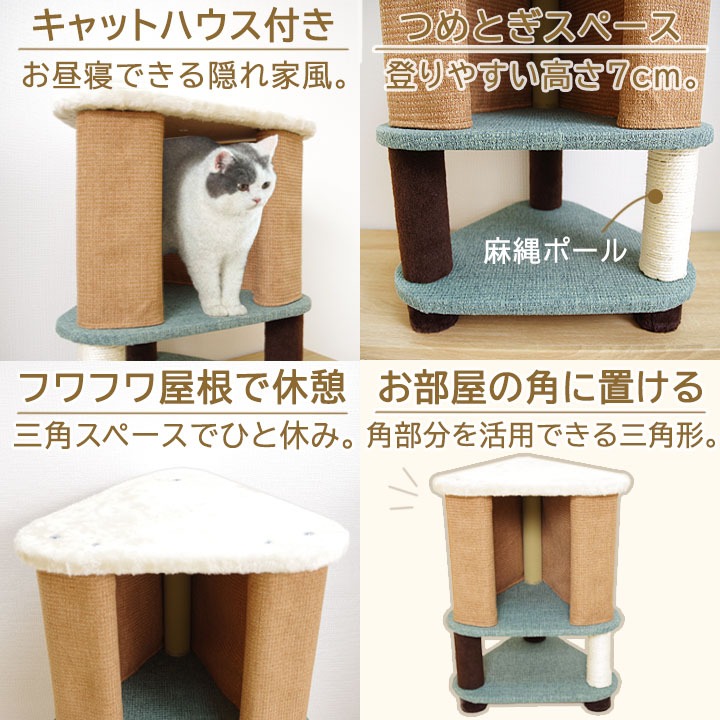 キャットハウス付き
お昼寝できる隠れ家風。

つめとぎスペース
登りやすい高さ7cm。

麻縄ポール

フワフワ屋根で休憩
三角スペースでひと休み。

お部屋の角に置ける
角部分を活用できる三角形。