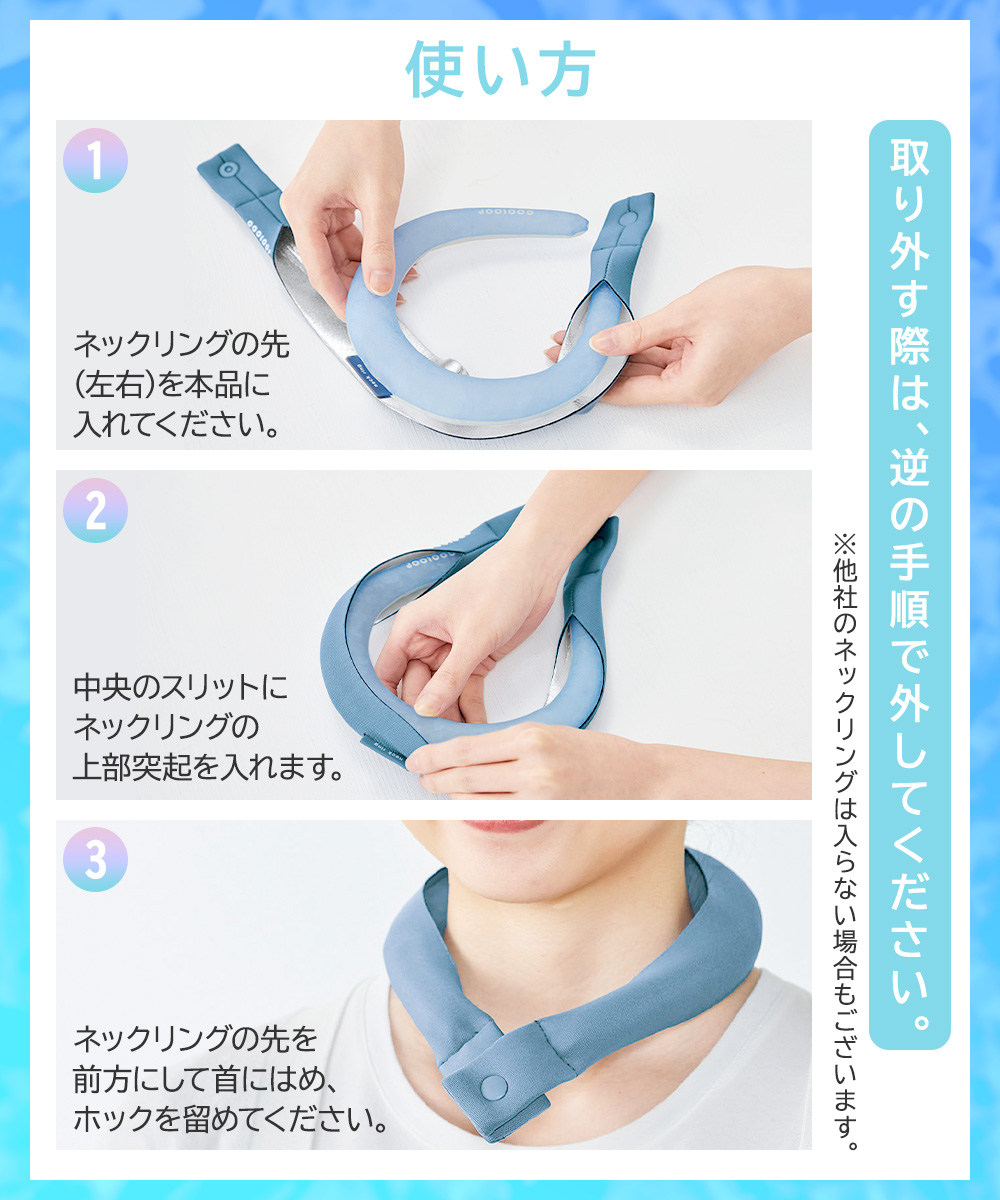 使い方

1

ネックリングの先（左右）を本品に入れてください。

2

中央のスリットにネックリングの上部突起を入れます。

3

ネックリングの先を前方にして首にはめ、ホックを留めてください。

取り外す際は、逆の手順で外してください。

※他社のネックリングは入らない場合もございます。