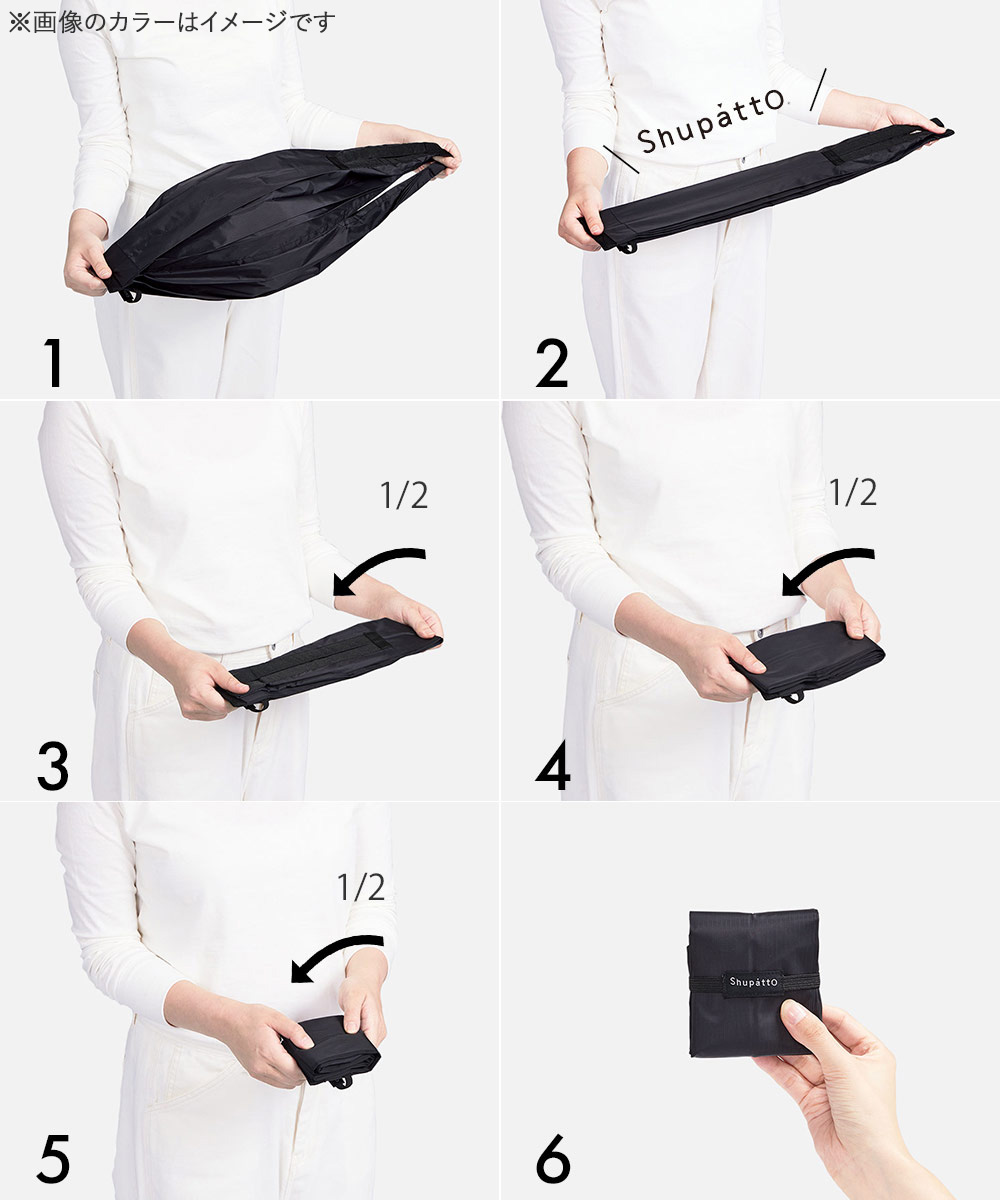 ※画像のカラーはイメージです

1

Shupatto

2

1/2

3

1/2

4

1/2

5

Shupatto

6