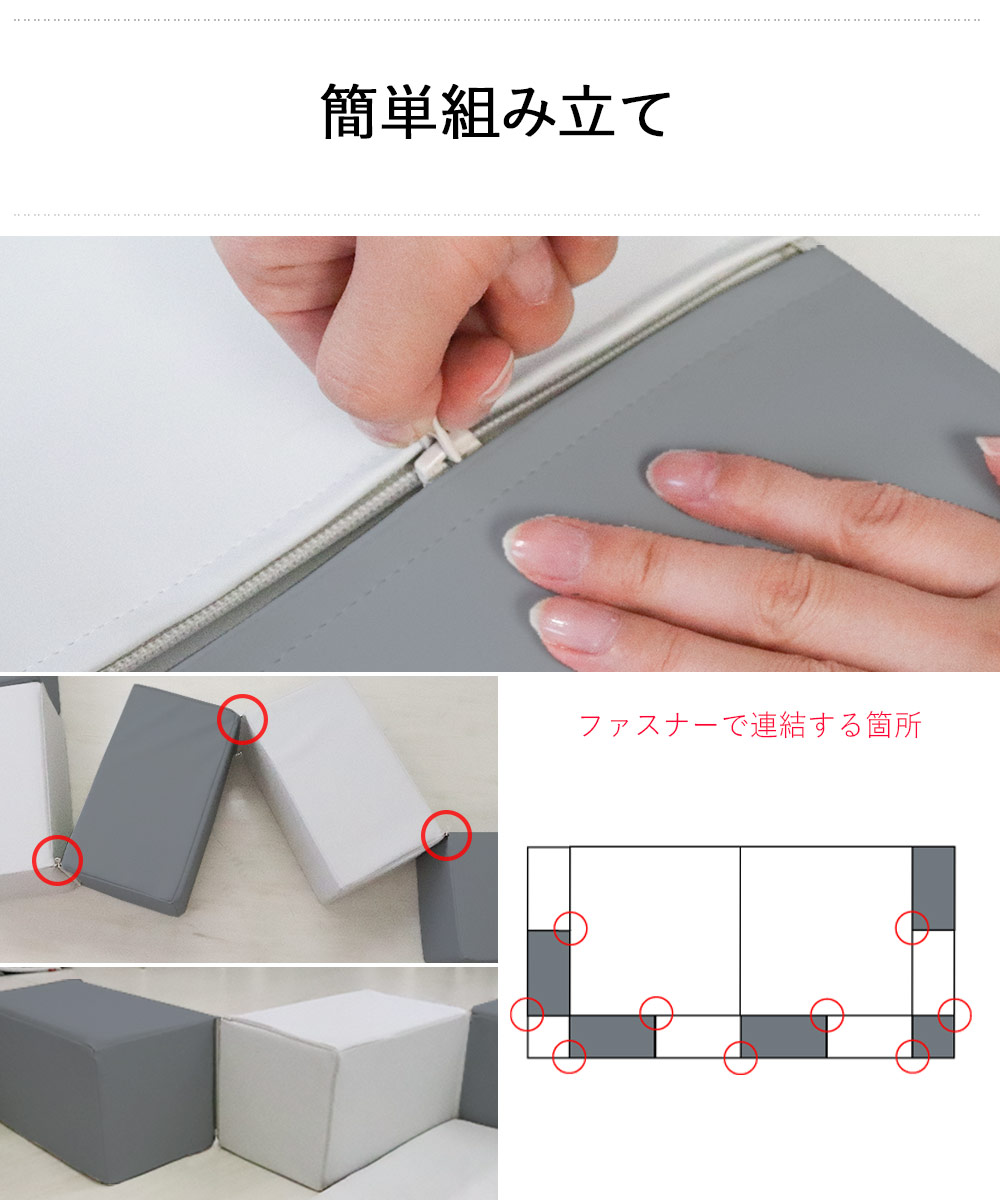 簡単組み立て

ファスナーで連結する箇所