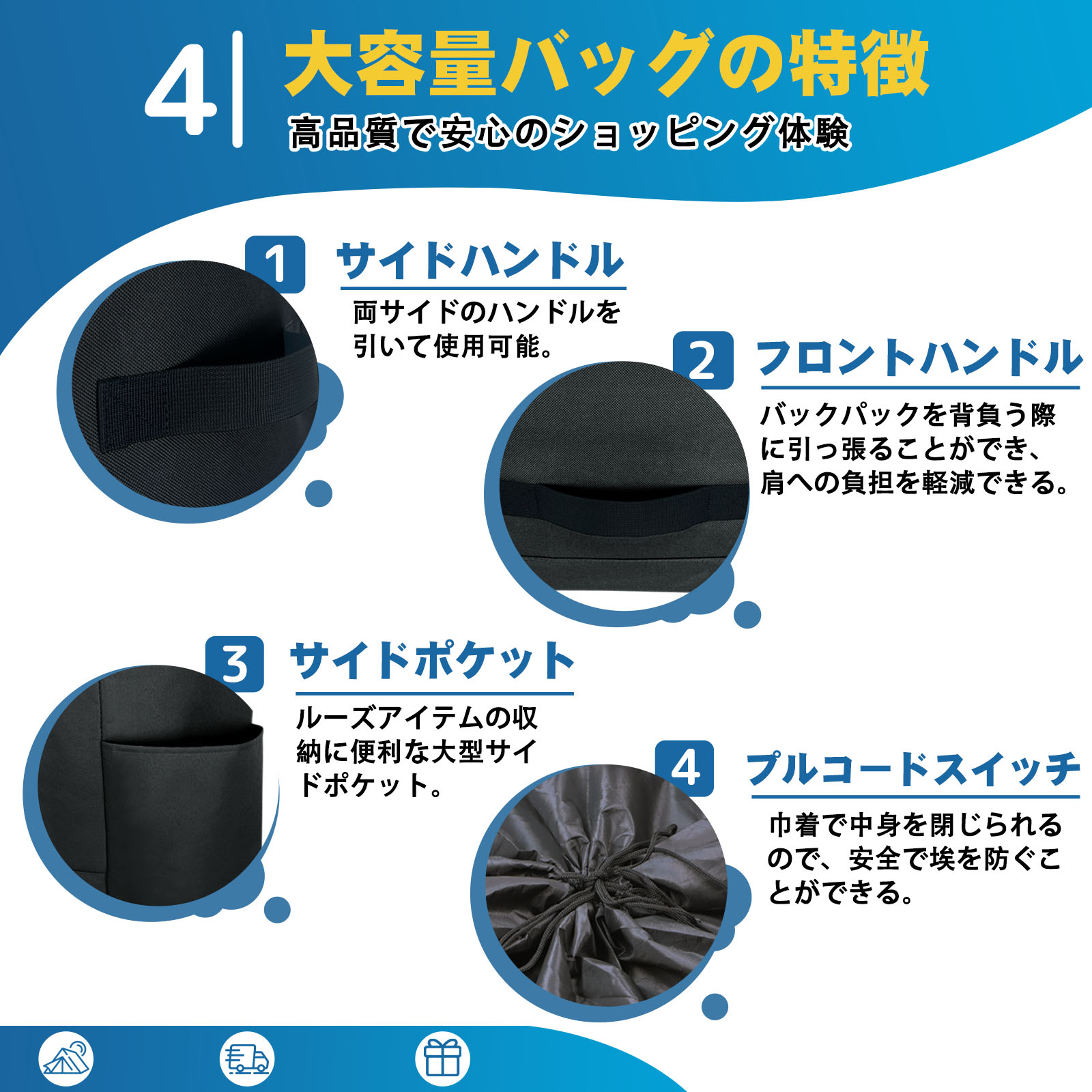 4 大容量バッグの特徴

高品質で安心のショッピング体験

1 サイドハンドル

両サイドのハンドルを引いて使用可能。

2 フロントハンドル

バックパックを背負う際に引っ張ることができ、肩への負担を軽減できる。

3 サイドポケット

ルーズアイテムの収納に便利な大型サイドポケット。

4 プルコードスイッチ

巾着で中身を閉じられるので、安全で埃を防ぐことができる。