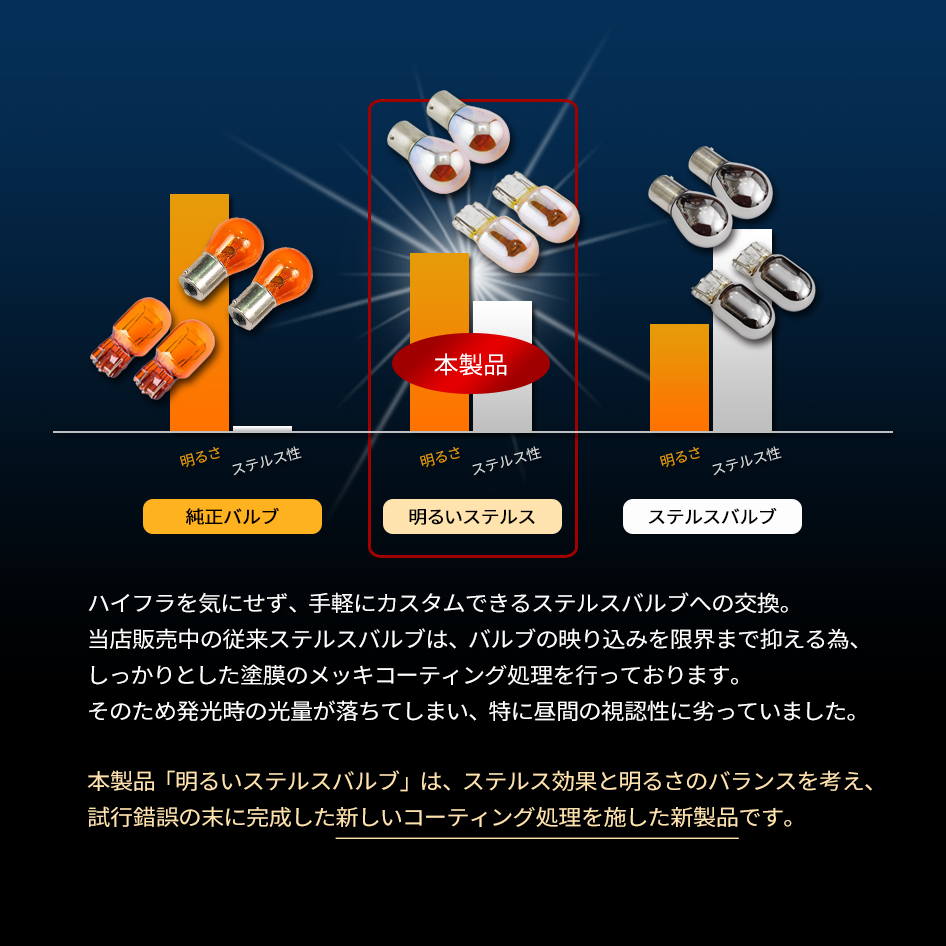 本製品

明るさ
ステルス性

明るさ
ステルス性

明るさ
ステルス性

純正バルブ

明るいステルス

ステルスバルブ

ハイフラを気にせず、手軽にカスタムできるステルスバルブへの交換。
当店販売中の従来ステルスバルブは、バルブの映り込みを限界まで抑える為、
しっかりとした塗膜のメッキコーティング処理を行っております。
そのため発光時の光量が落ちてしまい、特に昼間の視認性に劣っていました。

本製品「明るいステルスバルブ」は、ステルス効果と明るさのバランスを考え、
試行錯誤の末に完成した新しいコーティング処理を施した新製品です。