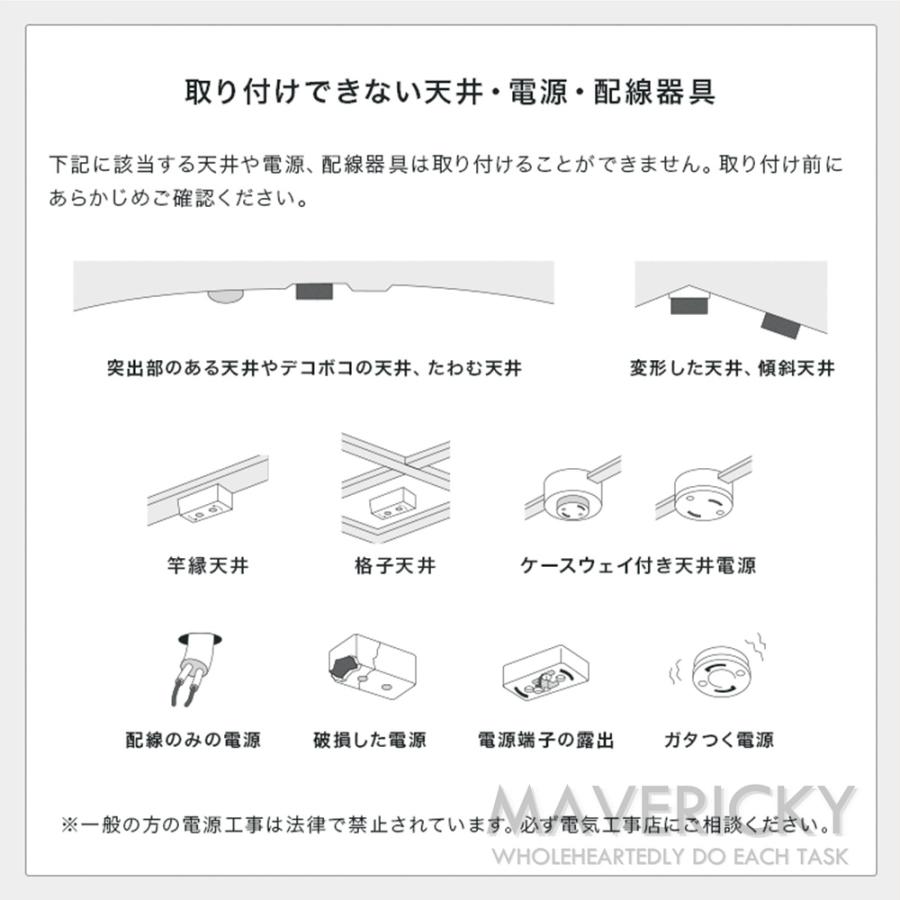 取り付けできない天井・電源・配線器具

下記に該当する天井や電源、配線器具は取り付けることができません。取り付け前にあらかじめご確認ください。

突出部のある天井やデコボコの天井、たわむ天井

変形した天井、傾斜天井

竿縁天井

格子天井

ケースウェイ付き天井電源

配線のみの電源

破損した電源

電源端子の露出

ガタつく電源

※一般の方の電源工事は法律で禁止されています。必ず電気工事店にご相談ください。

MAVERICKY
WHOLEHEARTEDLY DO EACH TASK