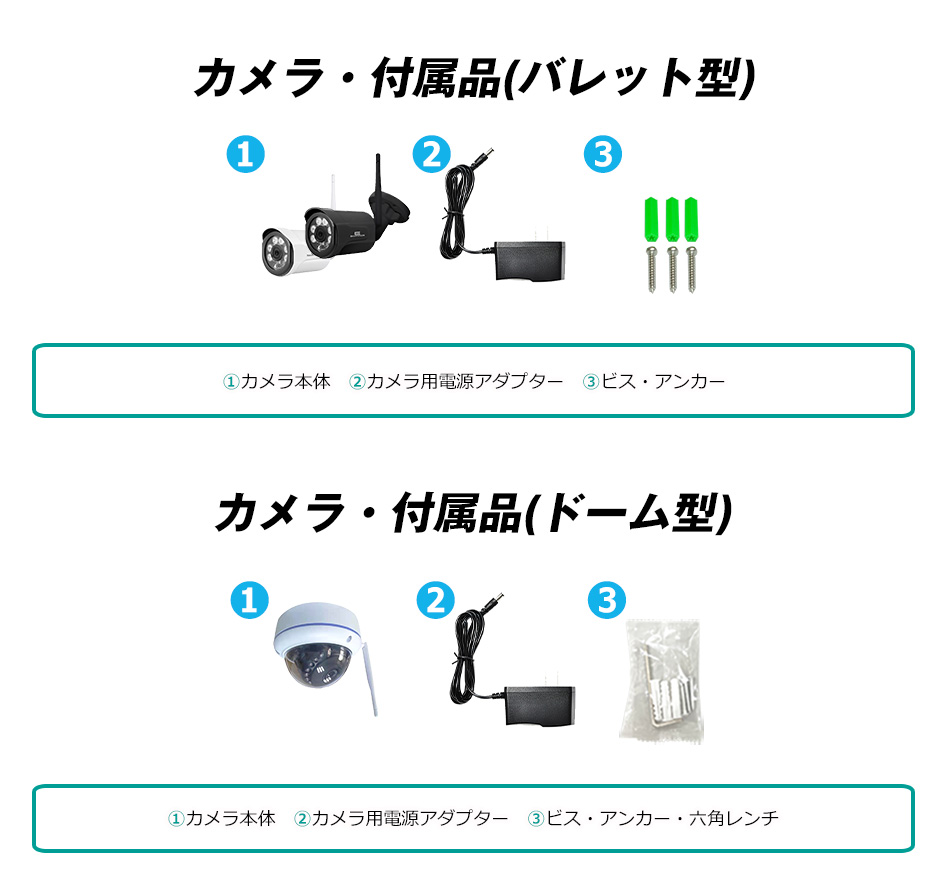 カメラ・付属品(バレット型)

1

2

3

①カメラ本体　②カメラ用電源アダプター　③ビス・アンカー

カメラ・付属品(ドーム型)

1

2

3

①カメラ本体　②カメラ用電源アダプター　③ビス・アンカー・六角レンチ