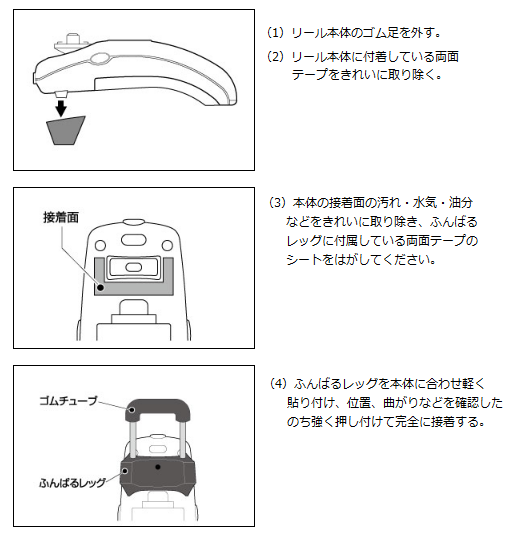 (1) リール本体のゴム足を外す。

(2) リール本体に付着している両面テープをきれいに取り除く。

接着面

(3) 本体の接着面の汚れ・水気・油分などをきれいに取り除き、ふんばるレッグに付属している両面テープのシートをはがしてください。

ゴムチューブ

ふんばるレッグ

(4) ふんばるレッグを本体に合わせ軽く貼り付け、位置、曲がりなどを確認したのち強く押し付けて完全に接着する。