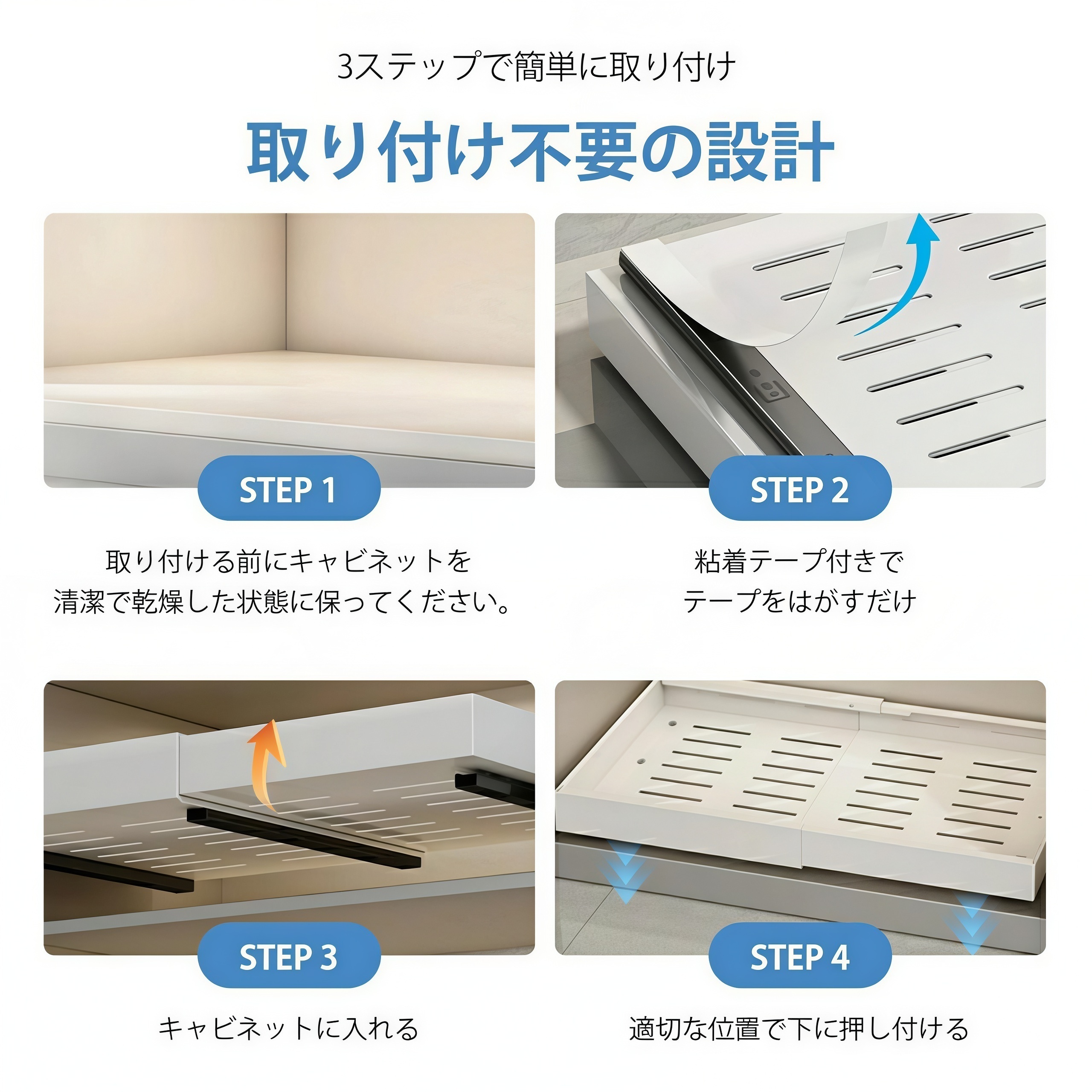 3ステップで簡単に取り付け

取り付け不要の設計

STEP 1

取り付ける前にキャビネットを清潔で乾燥した状態に保ってください。

STEP 2

粘着テープ付きでテープをはがすだけ

STEP 3

キャビネットに入れる

STEP 4

適切な位置で下に押し付ける