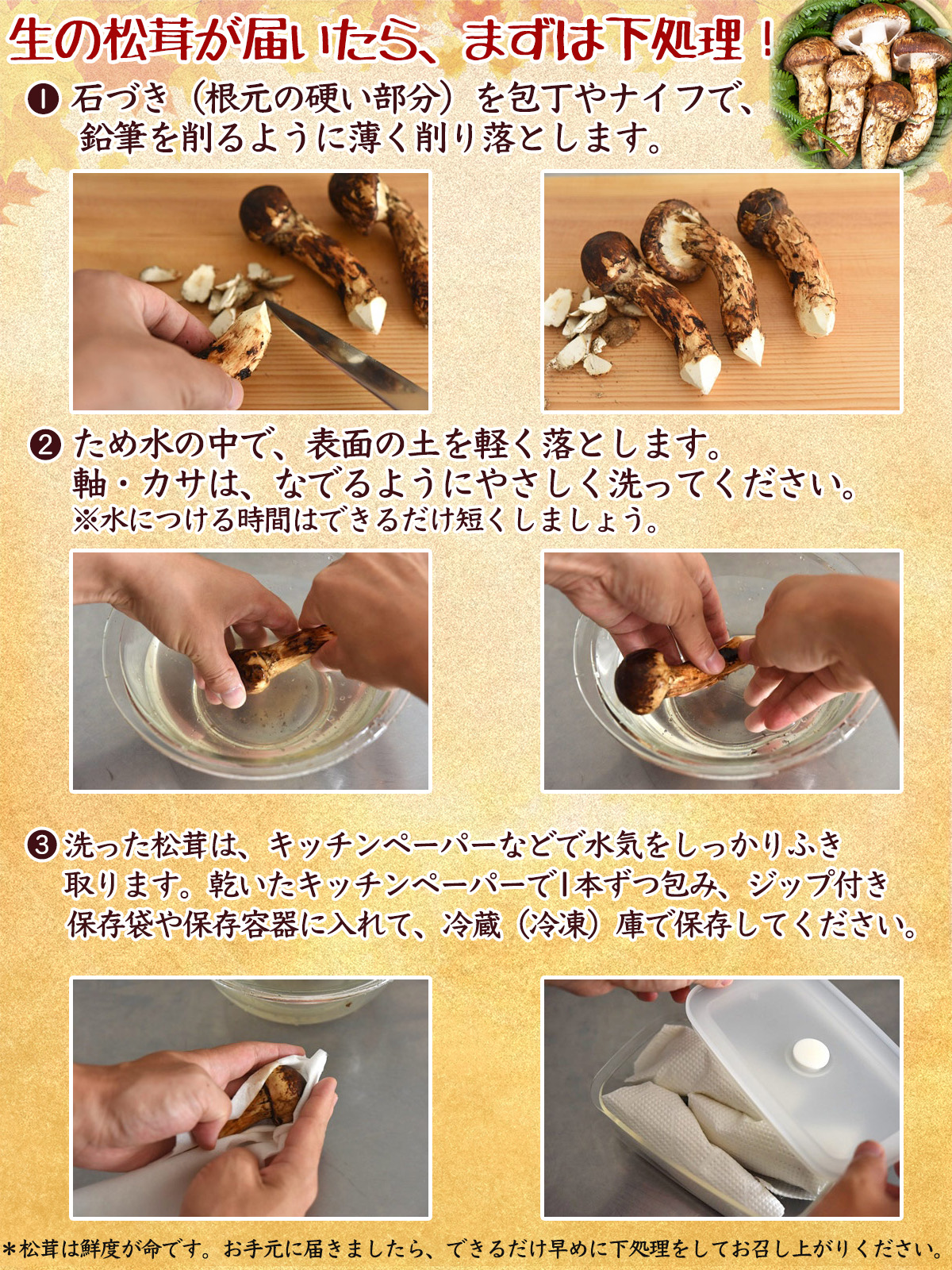 生の松茸が届いたら、まずは下処理！

❶ 石づき（根元の硬い部分）を包丁やナイフで、鉛筆を削るように薄く削り落とします。

❷ ため水の中で、表面の土を軽く落とします。軸・カサは、なでるようにやさしく洗ってください。
※水につける時間はできるだけ短くしましょう。

❸ 洗った松茸は、キッチンペーパーなどで水気をしっかりふき取ります。乾いたキッチンペーパーで1本ずつ包み、ジップ付き保存袋や保存容器に入れて、冷蔵（冷凍）庫で保存してください。

＊松茸は鮮度が命です。お手元に届きましたら、できるだけ早めに下処理をしてお召し上がりください。