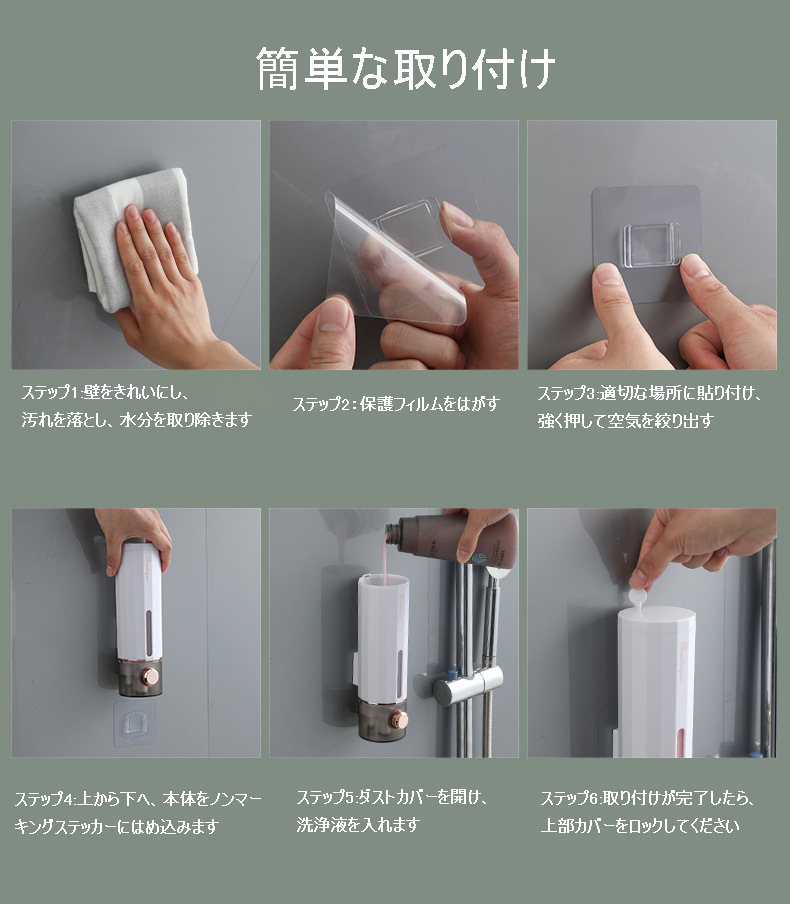 簡単な取り付け

ステップ1:壁をきれいにし、汚れを落とし、水分を取り除きます

ステップ2：保護フィルムをはがす

ステップ3:適切な場所に貼り付け、強く押して空気を絞り出す

ステップ4:上から下へ、本体をノンマーキングステッカーにはめ込みます

ステップ5:ダストカバーを開け、洗浄液を入れます

ステップ6:取り付けが完了したら、上部カバーをロックしてください