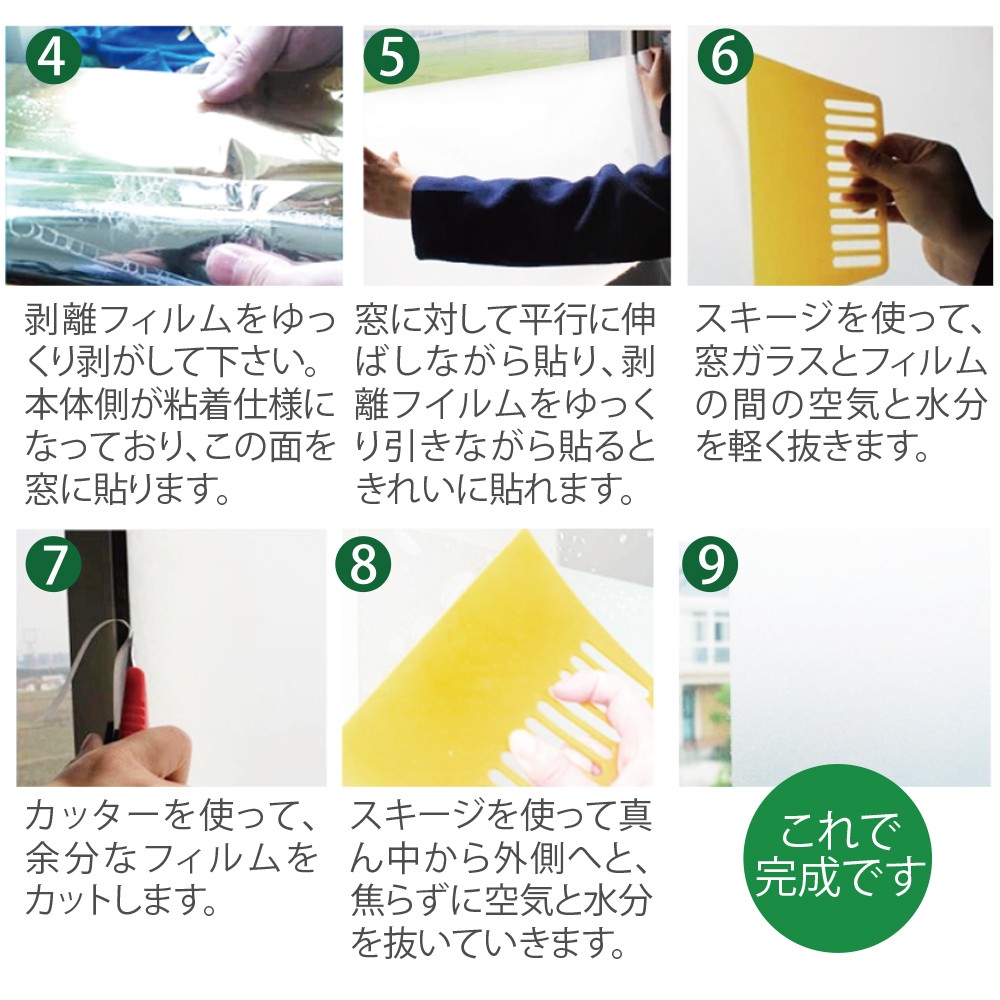 4

剥離フィルムをゆっくり剥がして下さい。本体側が粘着仕様になっており、この面を窓に貼ります。

5

窓に対して平行に伸ばしながら貼り、剥離フイルムをゆっくり引きながら貼るときれいに貼れます。

6

スキージを使って、窓ガラスとフィルムの間の空気と水分を軽く抜きます。

7

カッターを使って、余分なフィルムをカットします。

8

スキージを使って真ん中から外側へと、焦らずに空気と水分を抜いていきます。

9

これで完成です